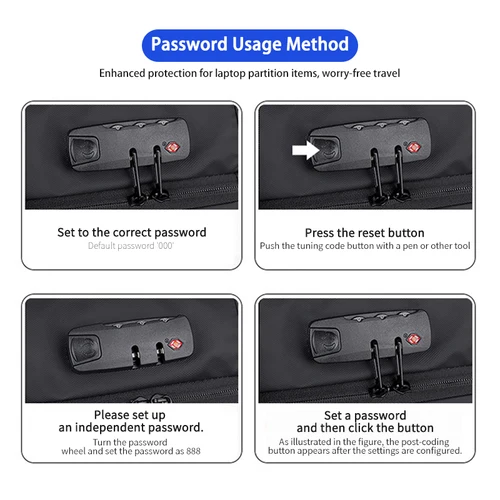 Password Usage Method

Enhanced protection for laptop partition items, worry-free travel

Set to the correct password
Default password '000'

Press the reset button
Push the tuning code button with a pen or other tool

Please set up an independent password.
Turn the password wheel and set the password as 888

Set a password and then click the button
As illustrated in the figure, the post-coding button appears after the settings are configured.