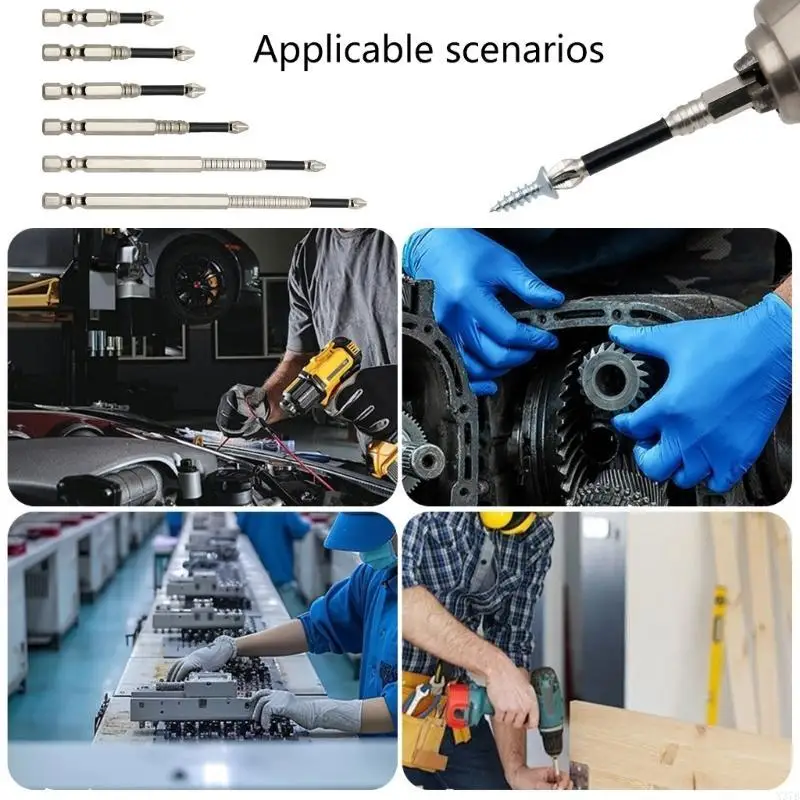 Applicable scenarios