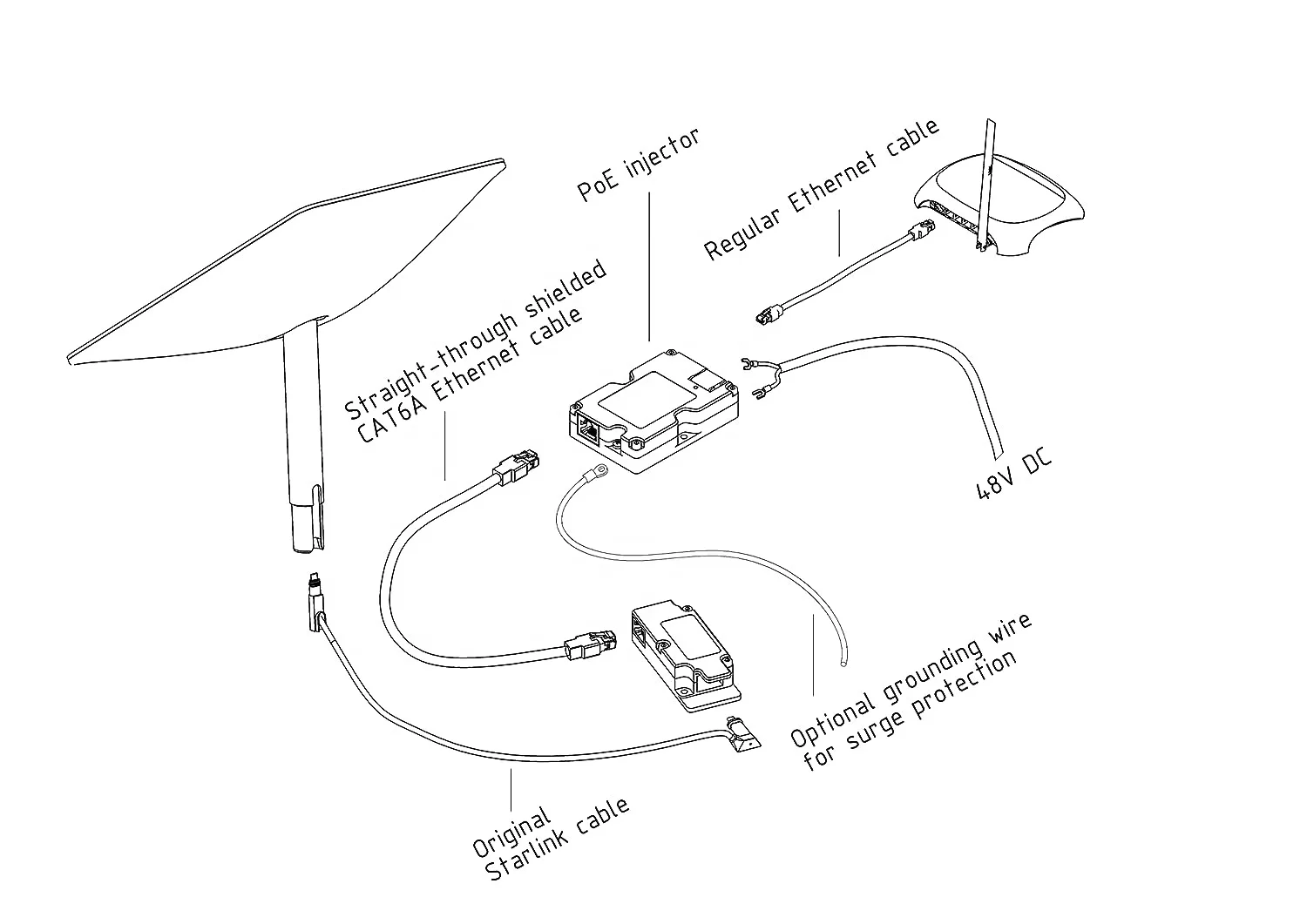 PoE injector

Regular Ethernet cable

Straight-through shielded CAT6A Ethernet cable

48V DC

Optional grounding wire for surge protection

Original Starlink cable