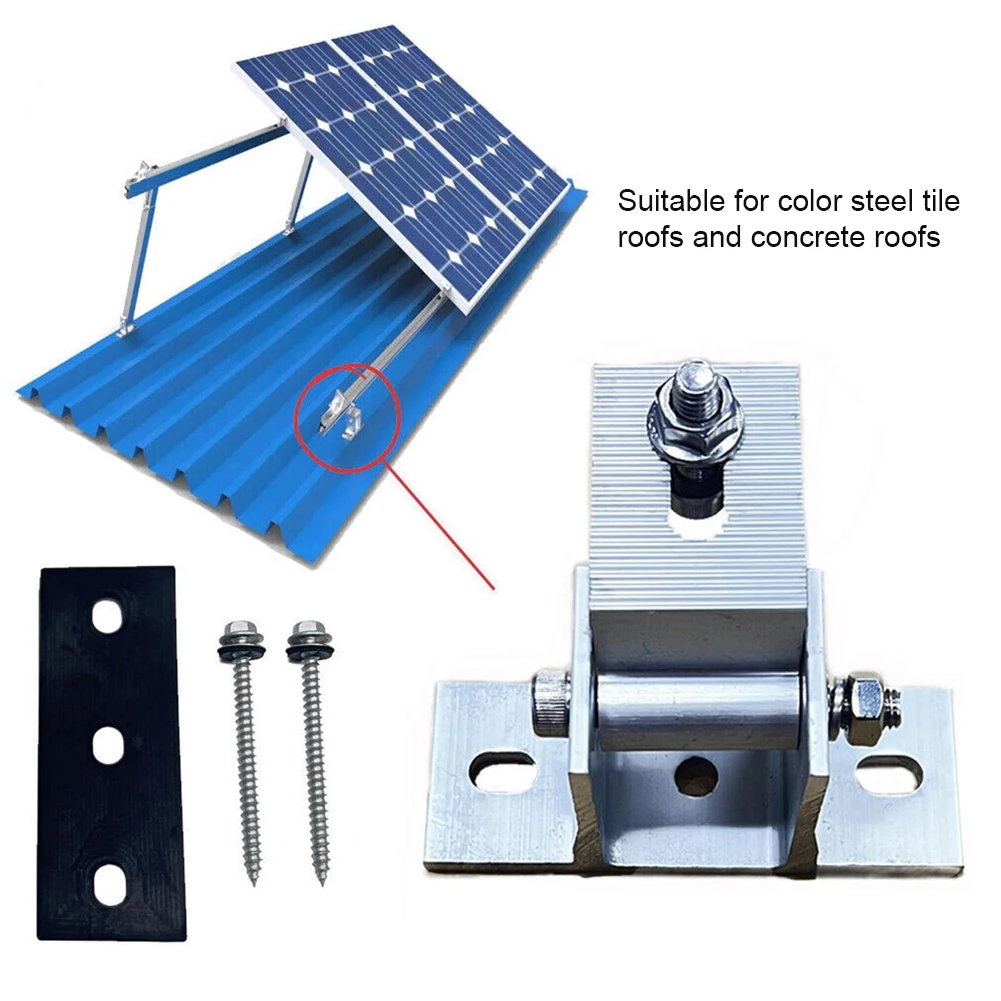 Suitable for color steel tile roofs and concrete roofs