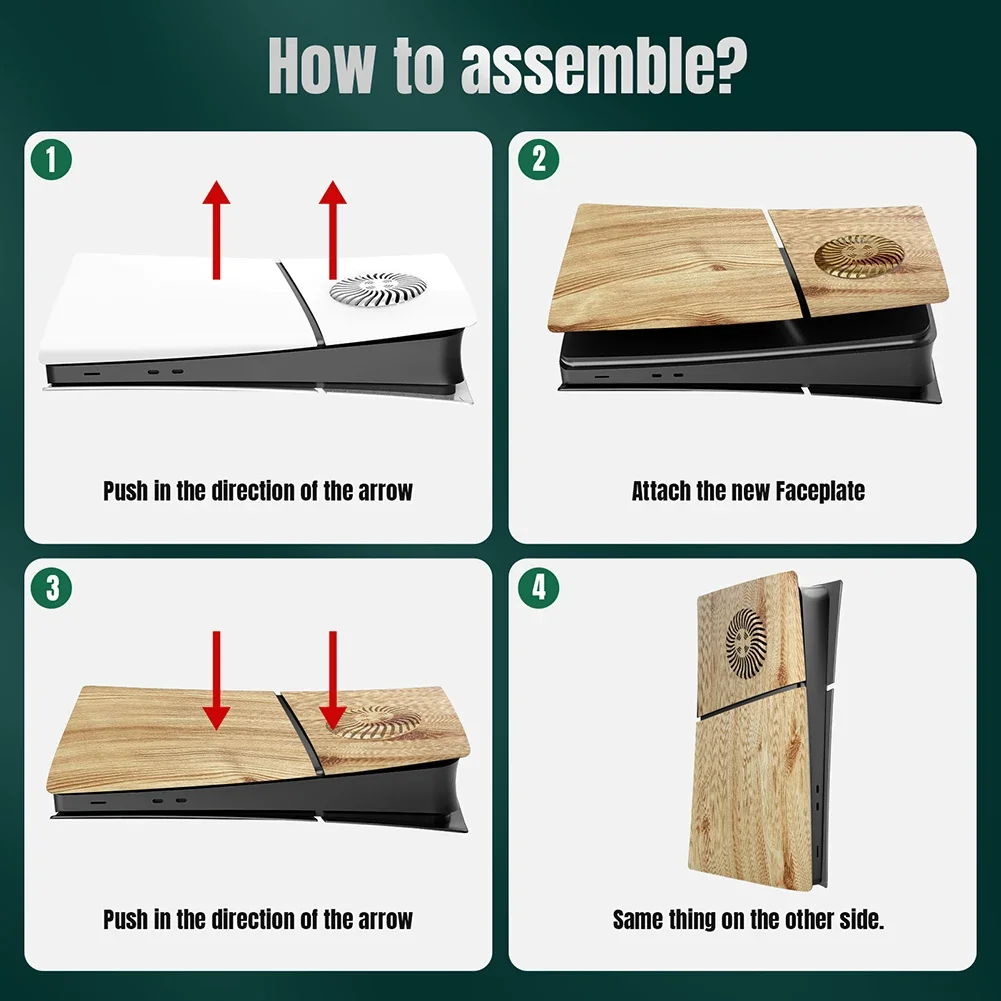 How to assemble?

1

Push in the direction of the arrow

2

Attach the new Faceplate

3

Push in the direction of the arrow

4

Same thing on the other side.