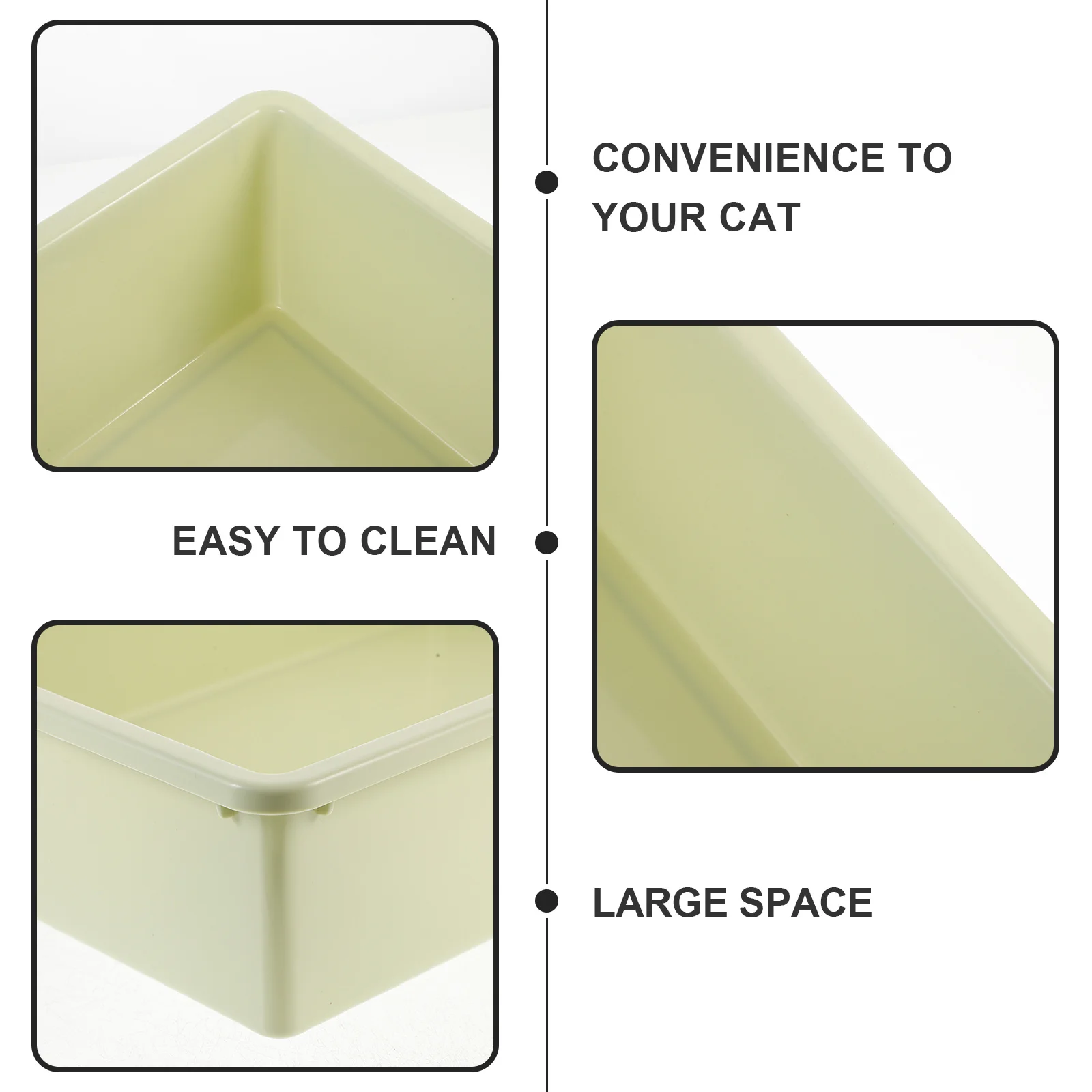 CONVENIENCE TO YOUR CAT

EASY TO CLEAN

LARGE SPACE