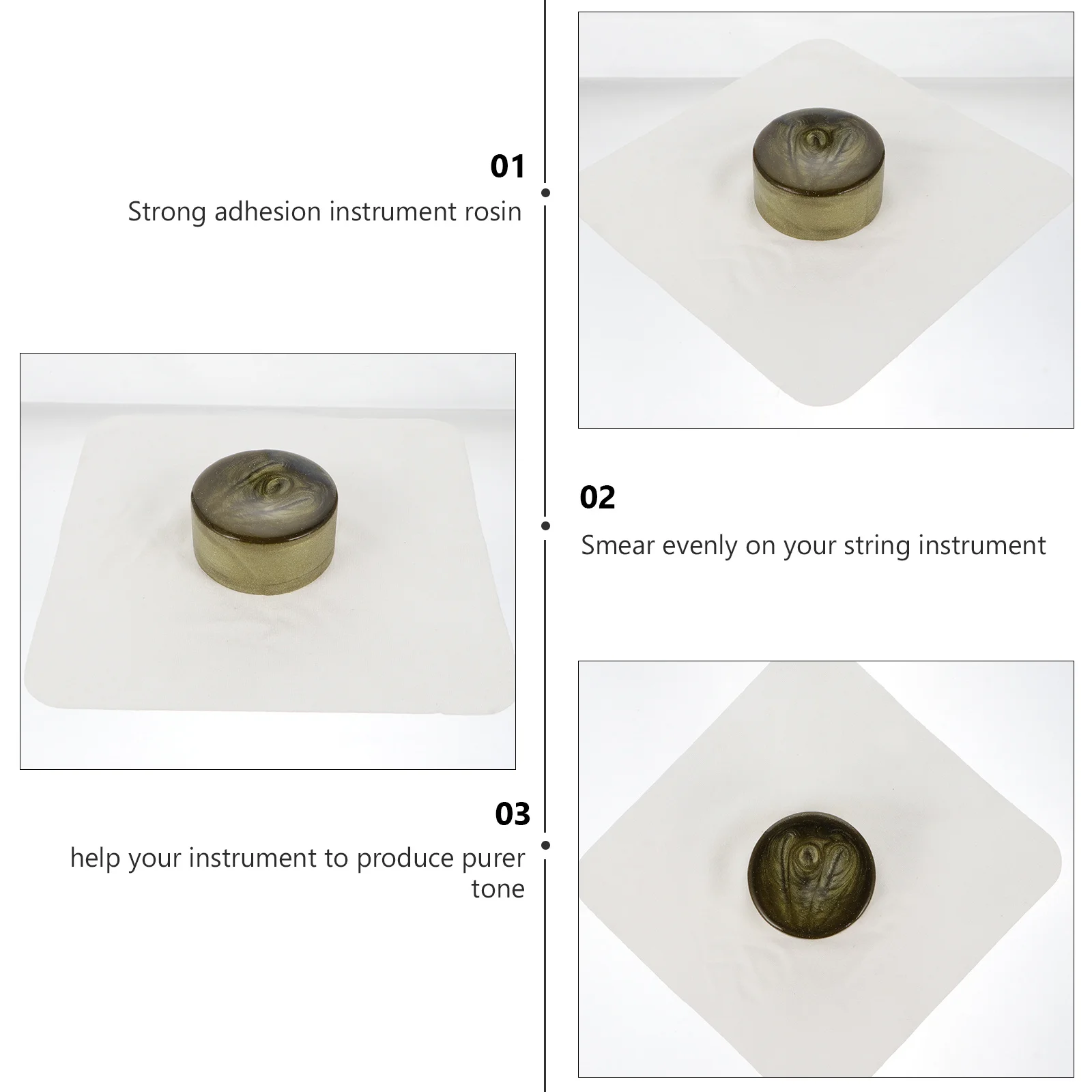 01
Strong adhesion instrument rosin

02
Smear evenly on your string instrument

03
help your instrument to produce purer tone