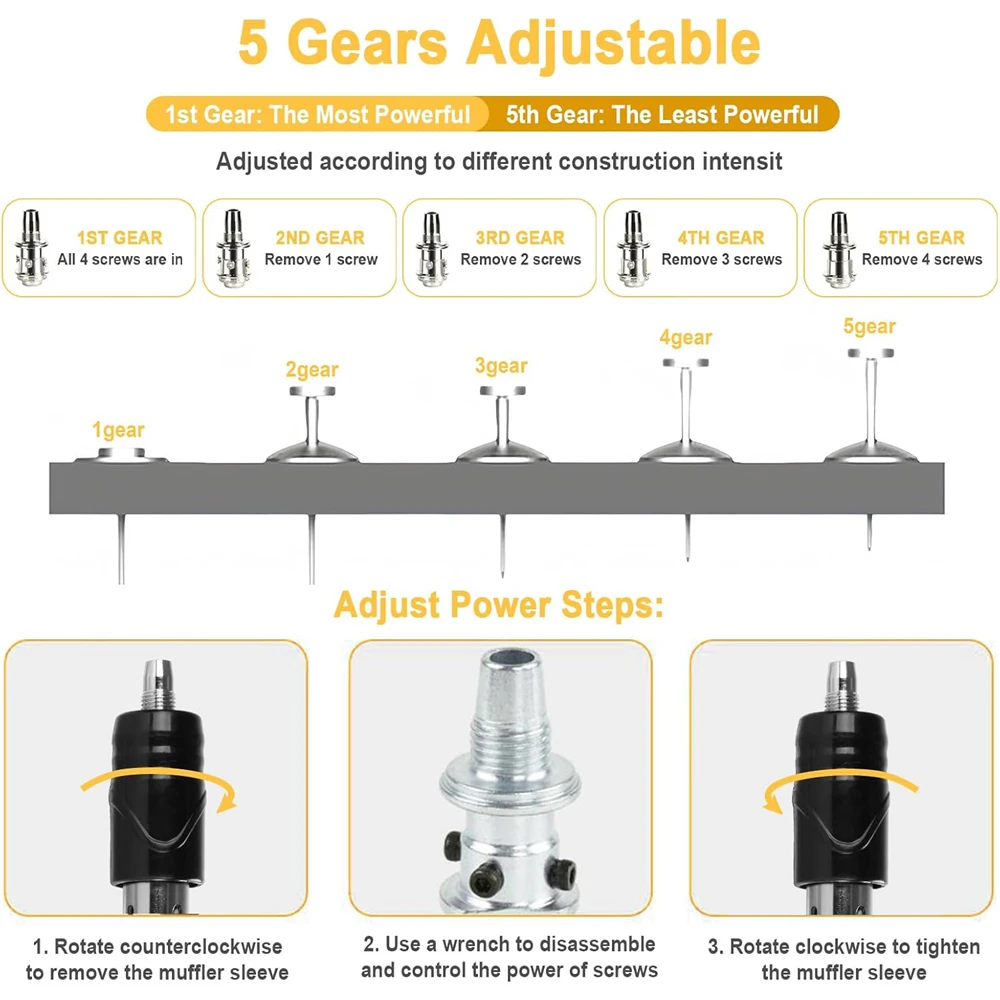 5 Gears Adjustable

1st Gear: The Most Powerful 5th Gear: The Least Powerful

Adjusted according to different construction intensit

1ST GEAR
All 4 screws are in

2ND GEAR
Remove 1 screw

3RD GEAR
Remove 2 screws

4TH GEAR
Remove 3 screws

5TH GEAR
Remove 4 screws

1gear

2gear

3gear

4gear

5gear

Adjust Power Steps:

1. Rotate counterclockwise to remove the muffler sleeve

2. Use a wrench to disassemble and control the power of screws

3. Rotate clockwise to tighten the muffler sleeve