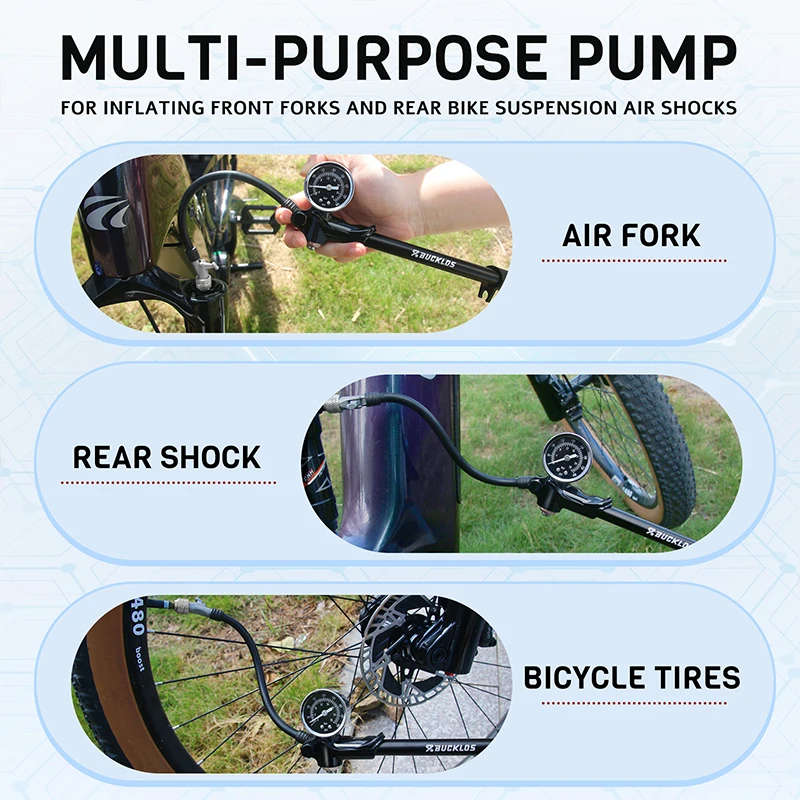 MULTI-PURPOSE PUMP

FOR INFLATING FRONT FORKS AND REAR BIKE SUSPENSION AIR SHOCKS

BUCKLOS

AIR FORK

REAR SHOCK

BUCKLOS

480 boost

BUCKLOS

BICYCLE TIRES