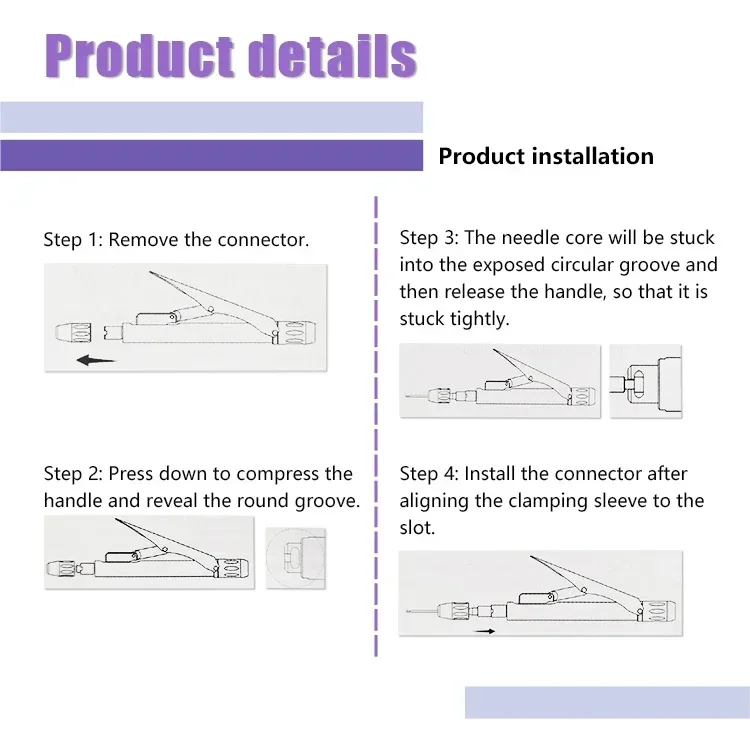 Product details

Product installation

Step 1: Remove the connector.

Step 2: Press down to compress the handle and reveal the round groove.

Step 3: The needle core will be stuck into the exposed circular groove and then release the handle, so that it is stuck tightly.

Step 4: Install the connector after aligning the clamping sleeve to the slot.