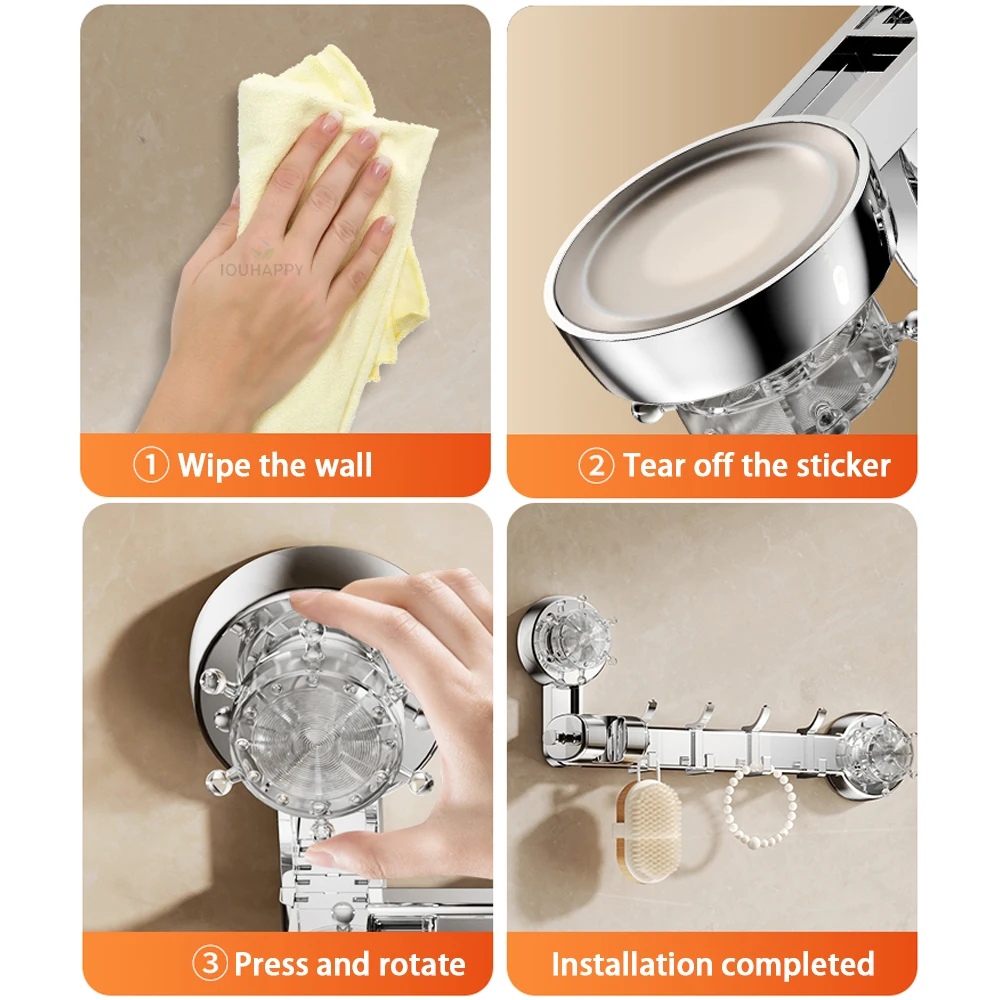 IOUHAPPY

① Wipe the wall

② Tear off the sticker

③ Press and rotate

Installation completed