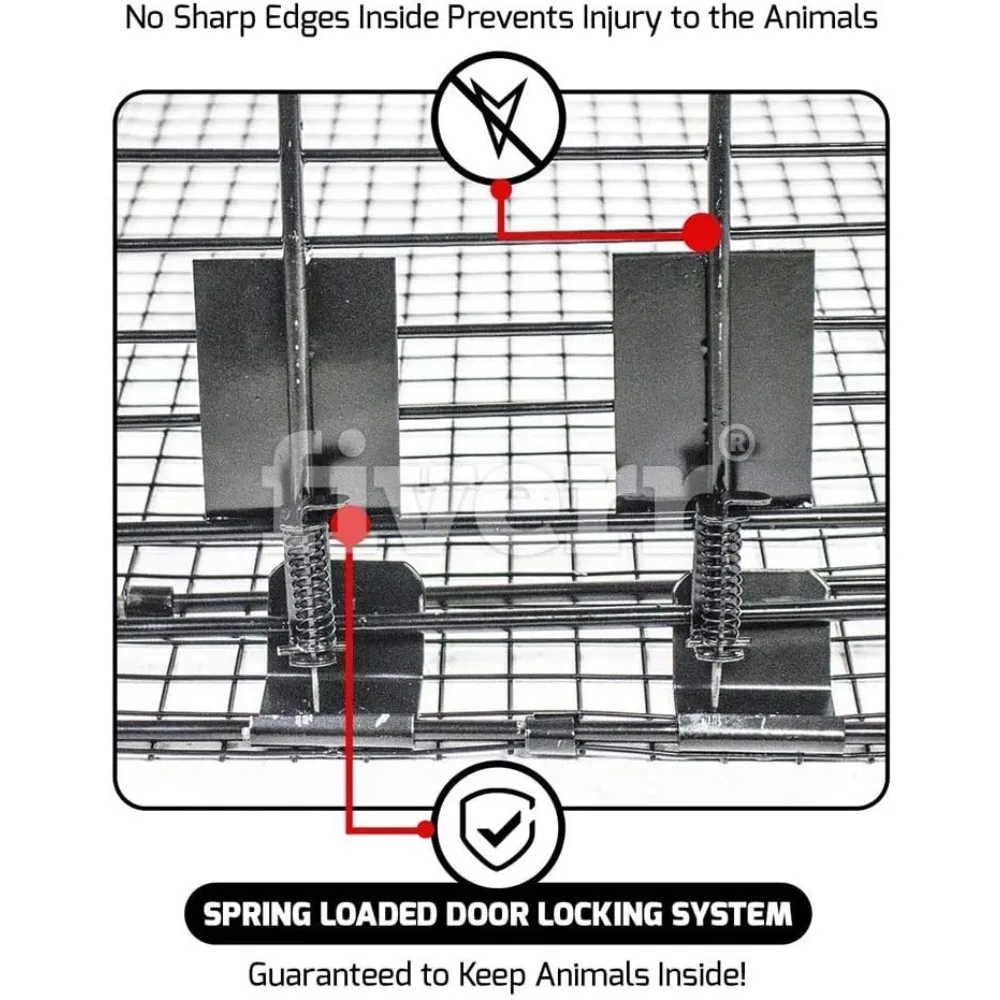 No Sharp Edges Inside Prevents Injury to the Animals

fiverr®

SPRING LOADED DOOR LOCKING SYSTEM

Guaranteed to Keep Animals Inside!