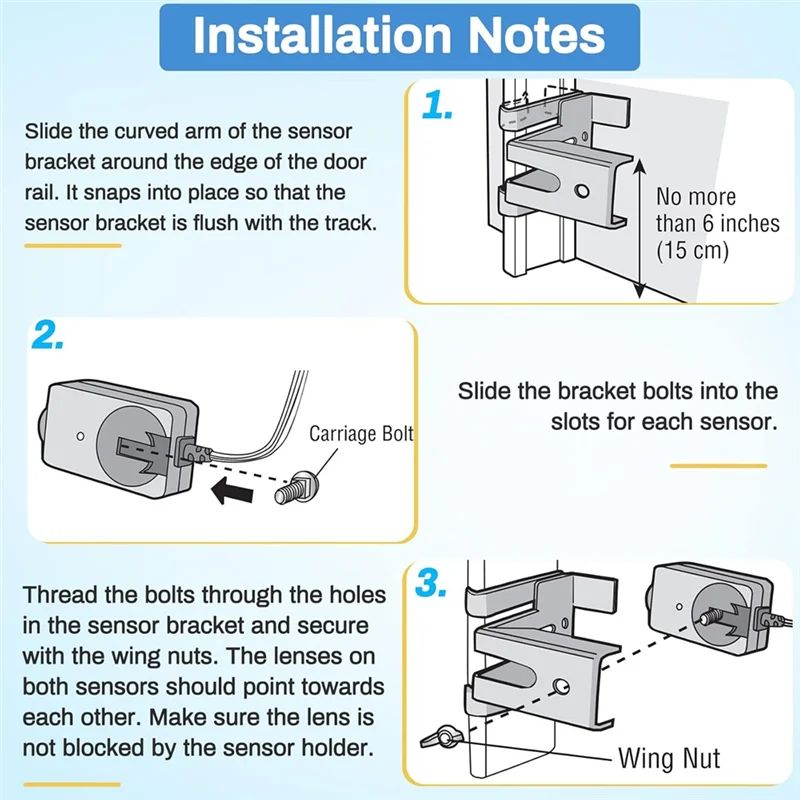 Installation Notes

Slide the curved arm of the sensor bracket around the edge of the door rail. It snaps into place so that the sensor bracket is flush with the track.

1.

No more than 6 inches (15 cm)

2.

Carriage Bolt

Slide the bracket bolts into the slots for each sensor.

Thread the bolts through the holes in the sensor bracket and secure with the wing nuts. The lenses on both sensors should point towards each other. Make sure the lens is not blocked by the sensor holder.

3.

Wing Nut