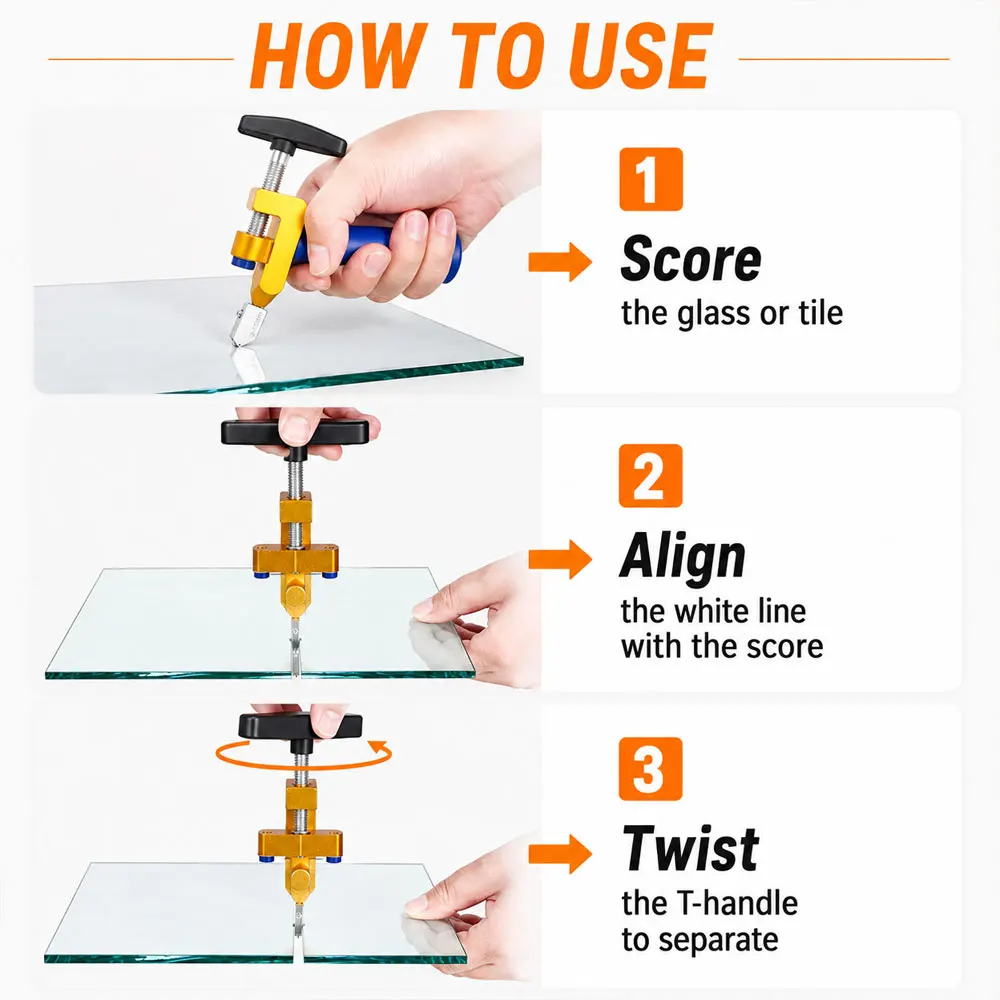 HOW TO USE

1

Score

the glass or tile

2

Align

the white line with the score

3

Twist

the T-handle to separate