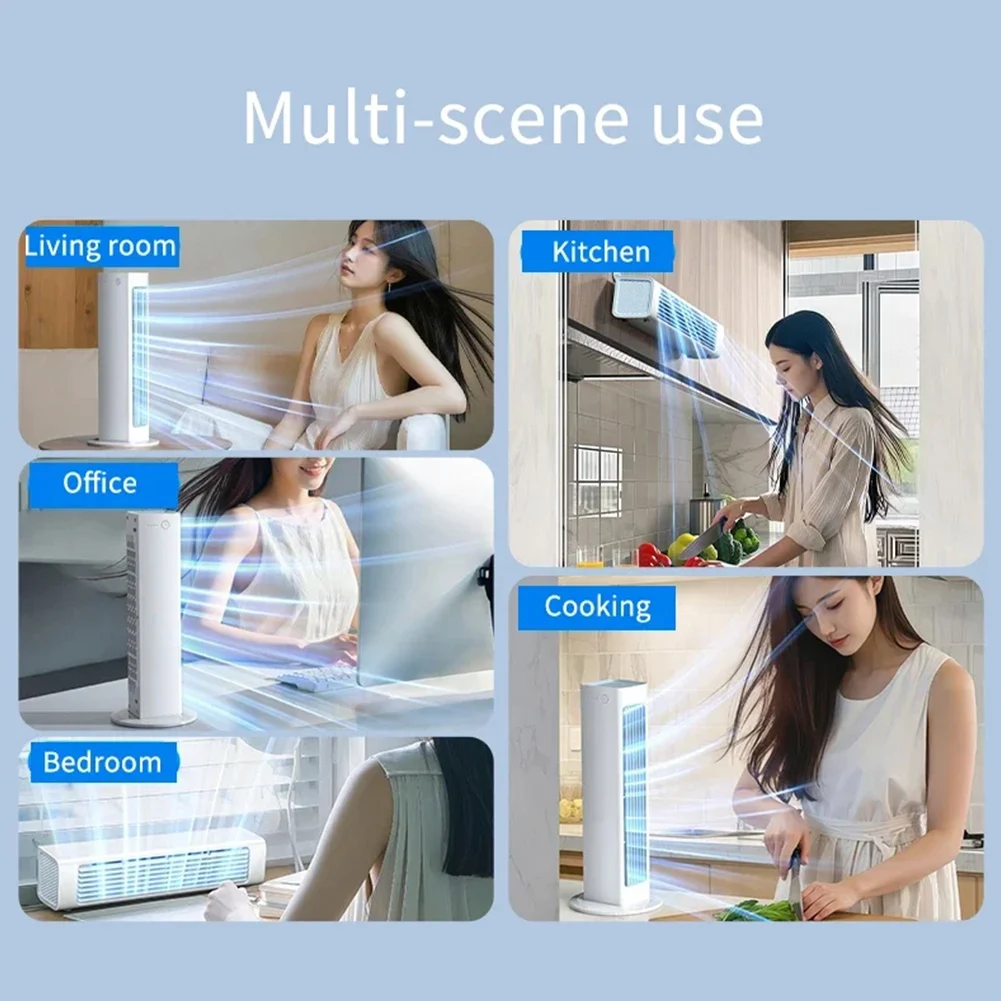 Multi-scene use

Living room

Office

Bedroom

Kitchen

Cooking