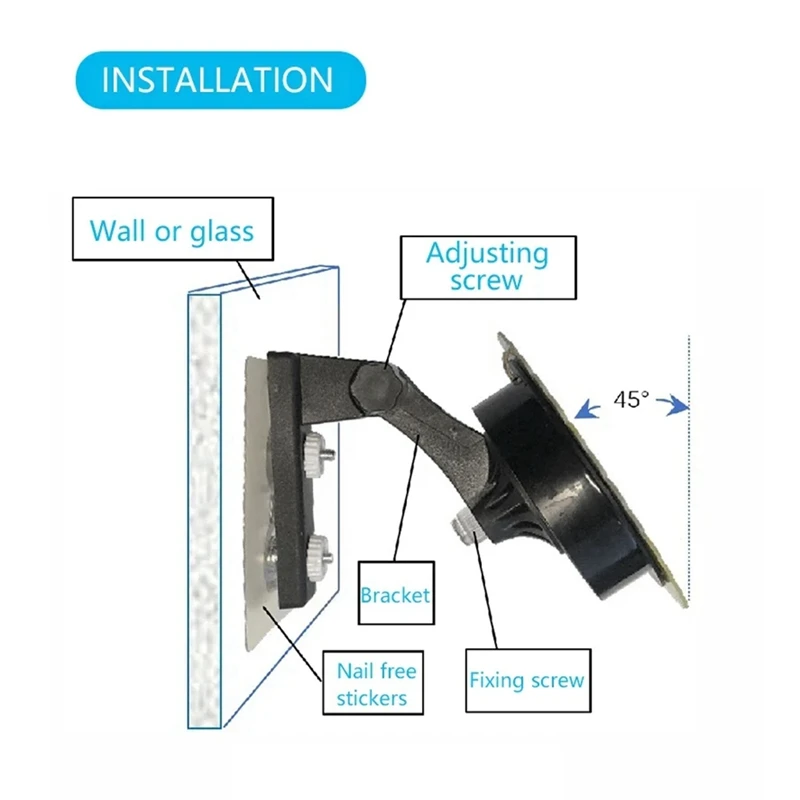 INSTALLATION

Wall or glass

Adjusting screw

45°

Bracket

Nail free stickers

Fixing screw