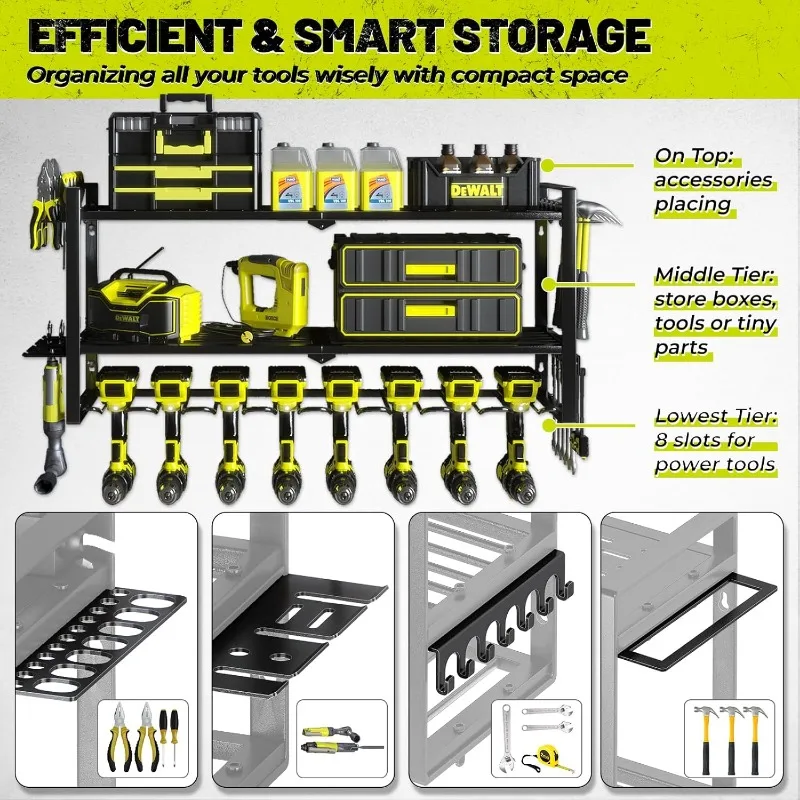 EFFICIENT & SMART STORAGE
Organizing all your tools wisely with compact space

DEWALT

DEWALT

On Top: accessories placing

Middle Tier: store boxes, tools or tiny parts

Lowest Tier: 8 slots for power tools