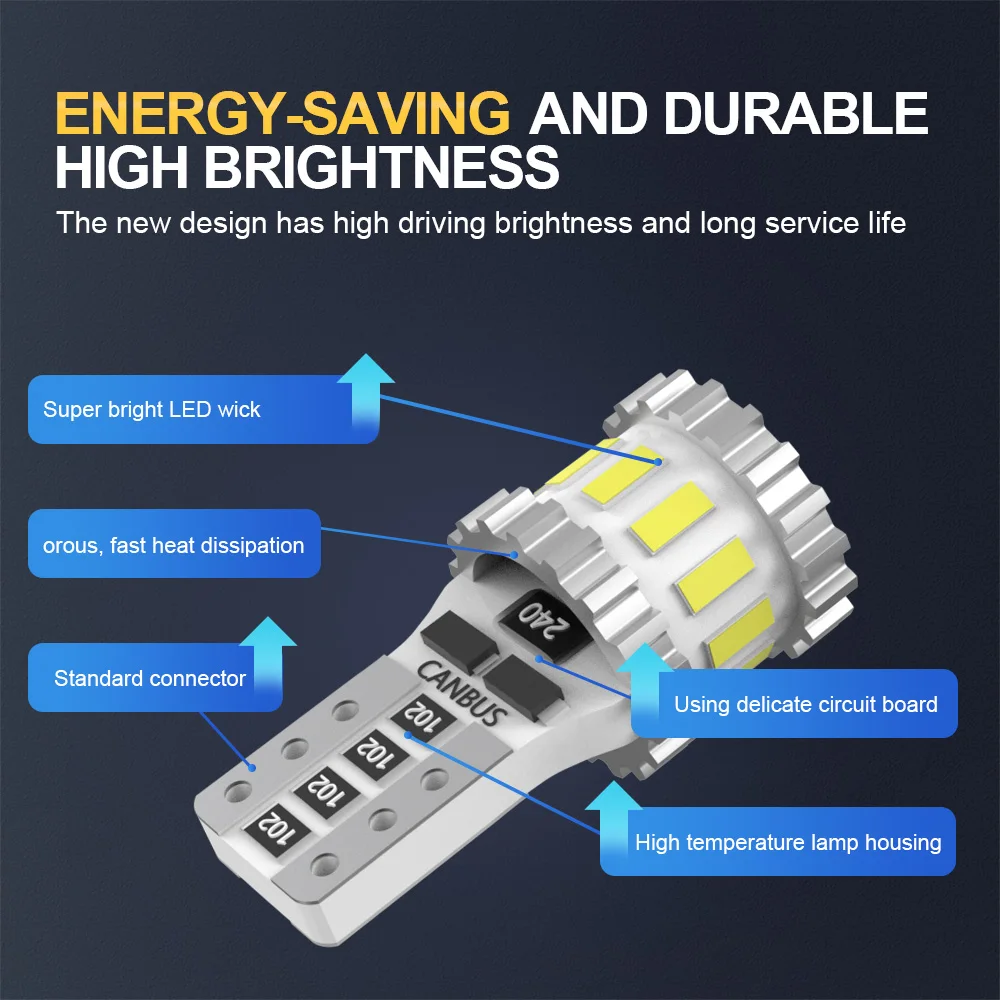 ENERGY-SAVING AND DURABLE HIGH BRIGHTNESS

The new design has high driving brightness and long service life

Super bright LED wick

orous, fast heat dissipation

Standard connector

Using delicate circuit board

High temperature lamp housing

240

CANBUS

102

102

102

102