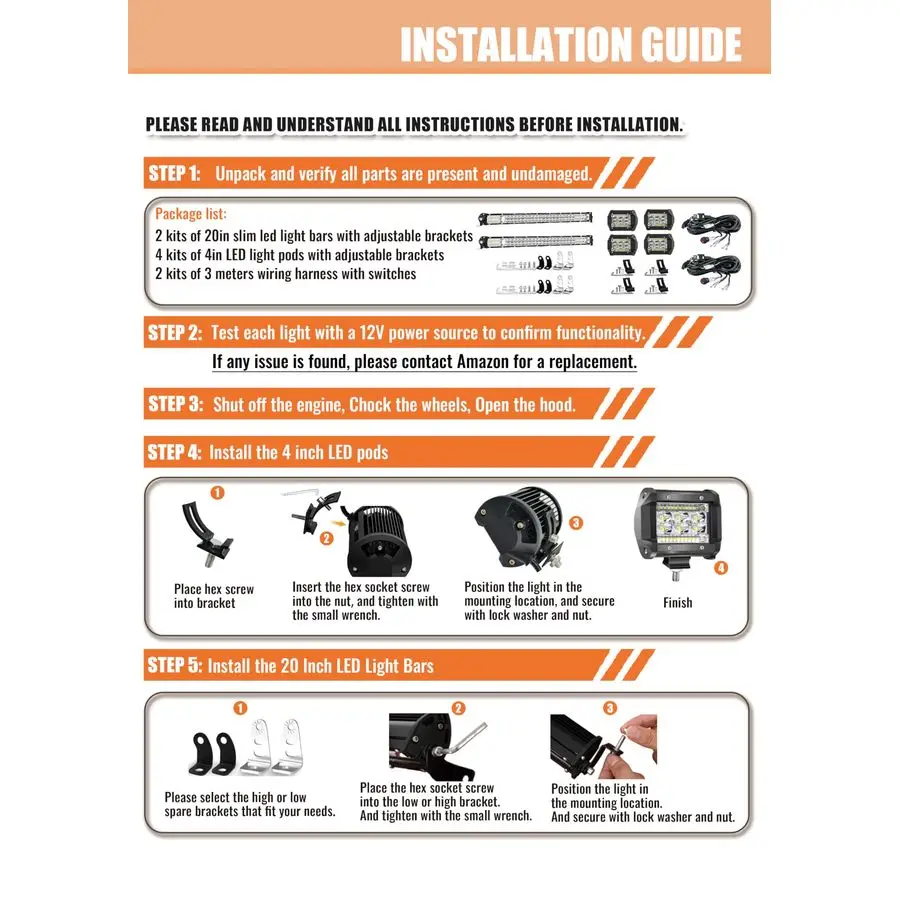 INSTALLATION GUIDE

PLEASE READ AND UNDERSTAND ALL INSTRUCTIONS BEFORE INSTALLATION.

STEP 1: Unpack and verify all parts are present and undamaged.

Package list:
2 kits of 20in slim led light bars with adjustable brackets
4 kits of 4in LED light pods with adjustable brackets
2 kits of 3 meters wiring harness with switches

STEP 2: Test each light with a 12V power source to confirm functionality.
If any issue is found, please contact Amazon for a replacement.

STEP 3: Shut off the engine, Chock the wheels, Open the hood.

STEP 4: Install the 4 inch LED pods

1
Place hex screw into bracket

2
Insert the hex socket screw into the nut, and tighten with the small wrench.

3
Position the light in the mounting location, and secure with lock washer and nut.

4
Finish

STEP 5: Install the 20 Inch LED Light Bars

1
Please select the high or low spare brackets that fit your needs.

2
Place the hex socket screw into the low or high bracket. And tighten with the small wrench.

3
Position the light in the mounting location. And secure with lock washer and nut.