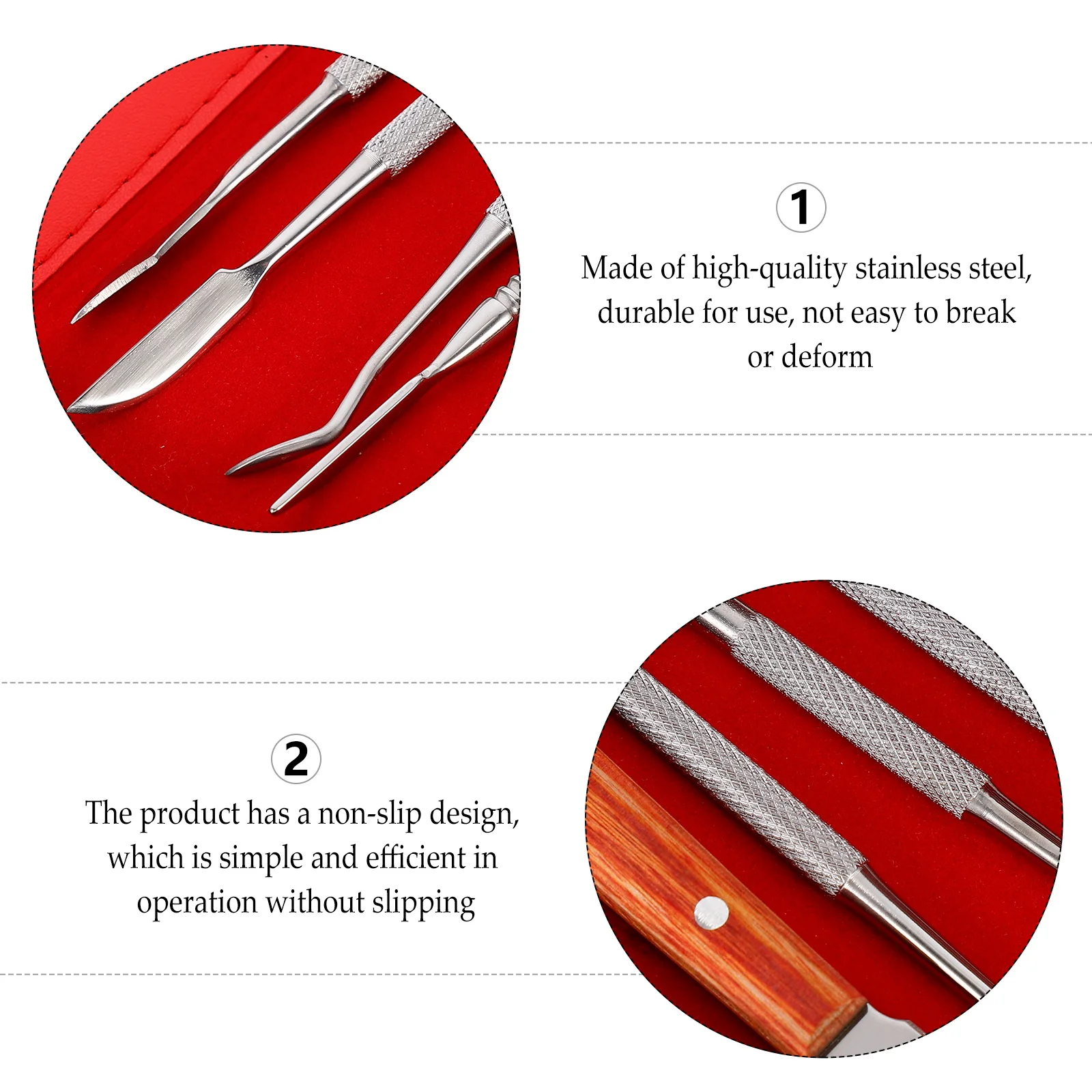 1

Made of high-quality stainless steel, durable for use, not easy to break or deform

2

The product has a non-slip design, which is simple and efficient in operation without slipping