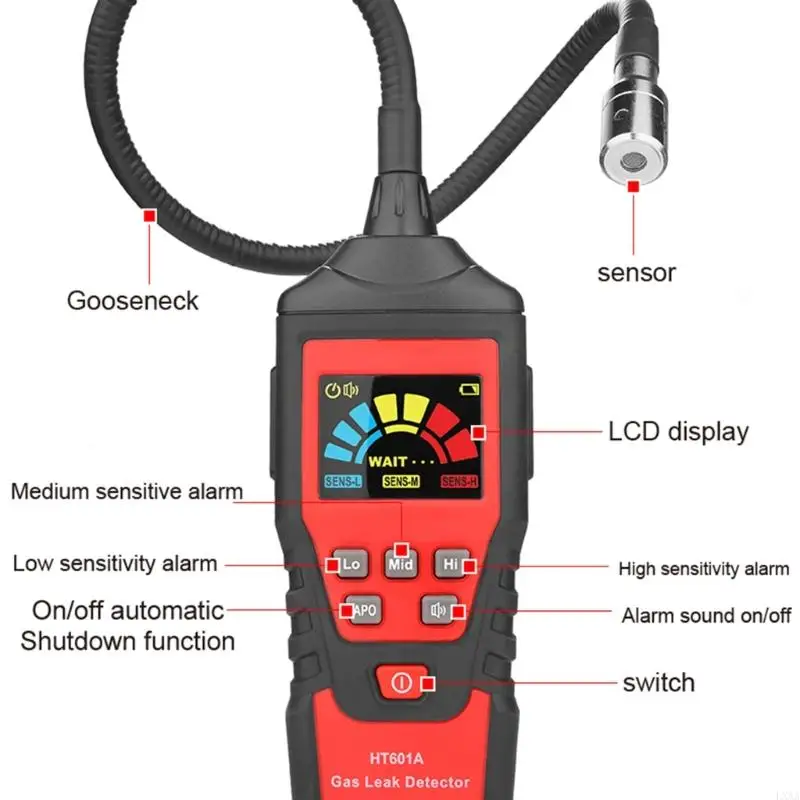 Gooseneck

sensor

WAIT · · ·

SENS-L SENS-M SENS-H

LCD display

Medium sensitive alarm

Low sensitivity alarm

Lo

Mid

Hi

High sensitivity alarm

On/off automatic Shutdown function

APO

Alarm sound on/off

switch

HT601A

Gas Leak Detector