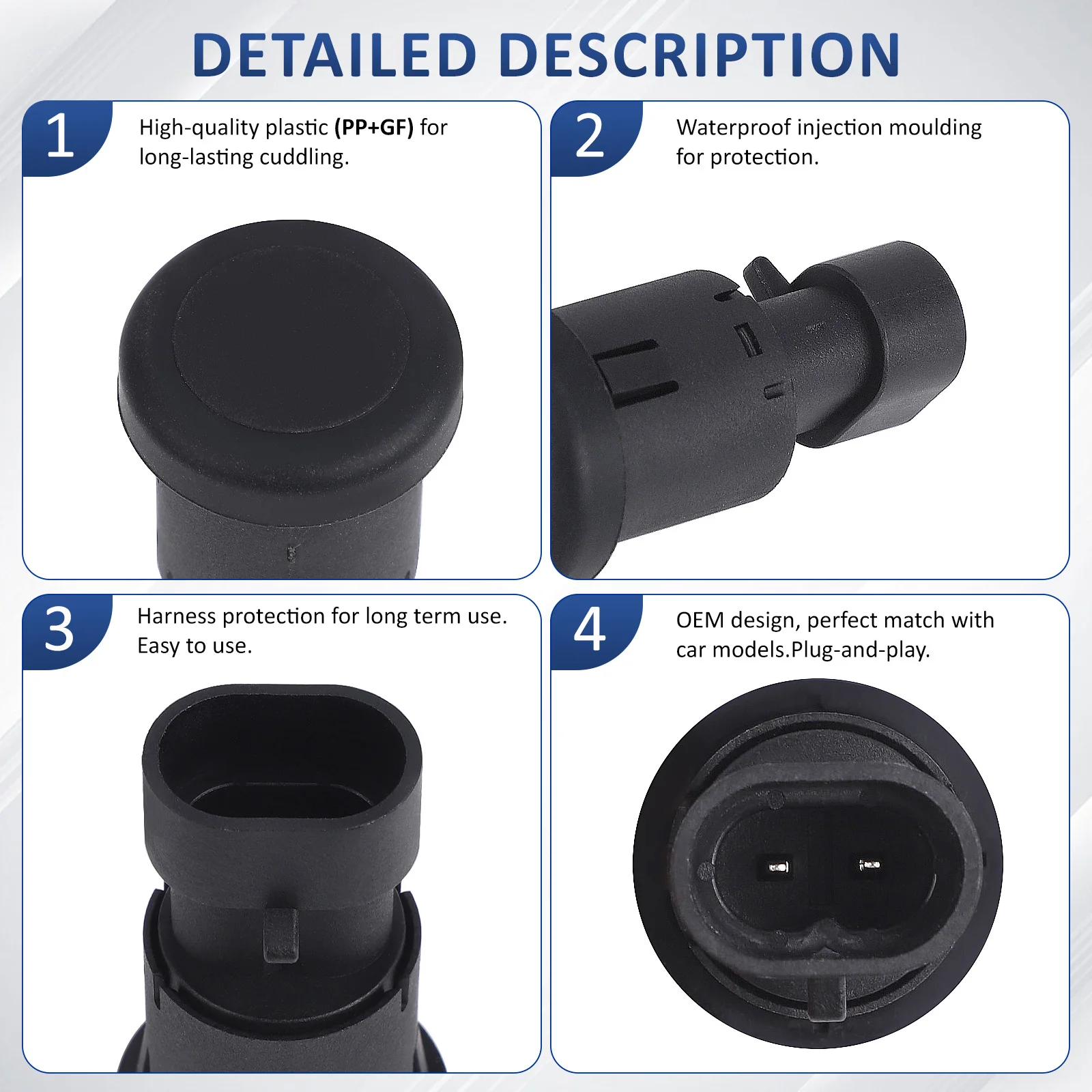 DETAILED DESCRIPTION

1

High-quality plastic (PP+GF) for long-lasting cuddling.

2

Waterproof injection moulding for protection.

3

Harness protection for long term use. Easy to use.

4

OEM design, perfect match with car models.Plug-and-play.