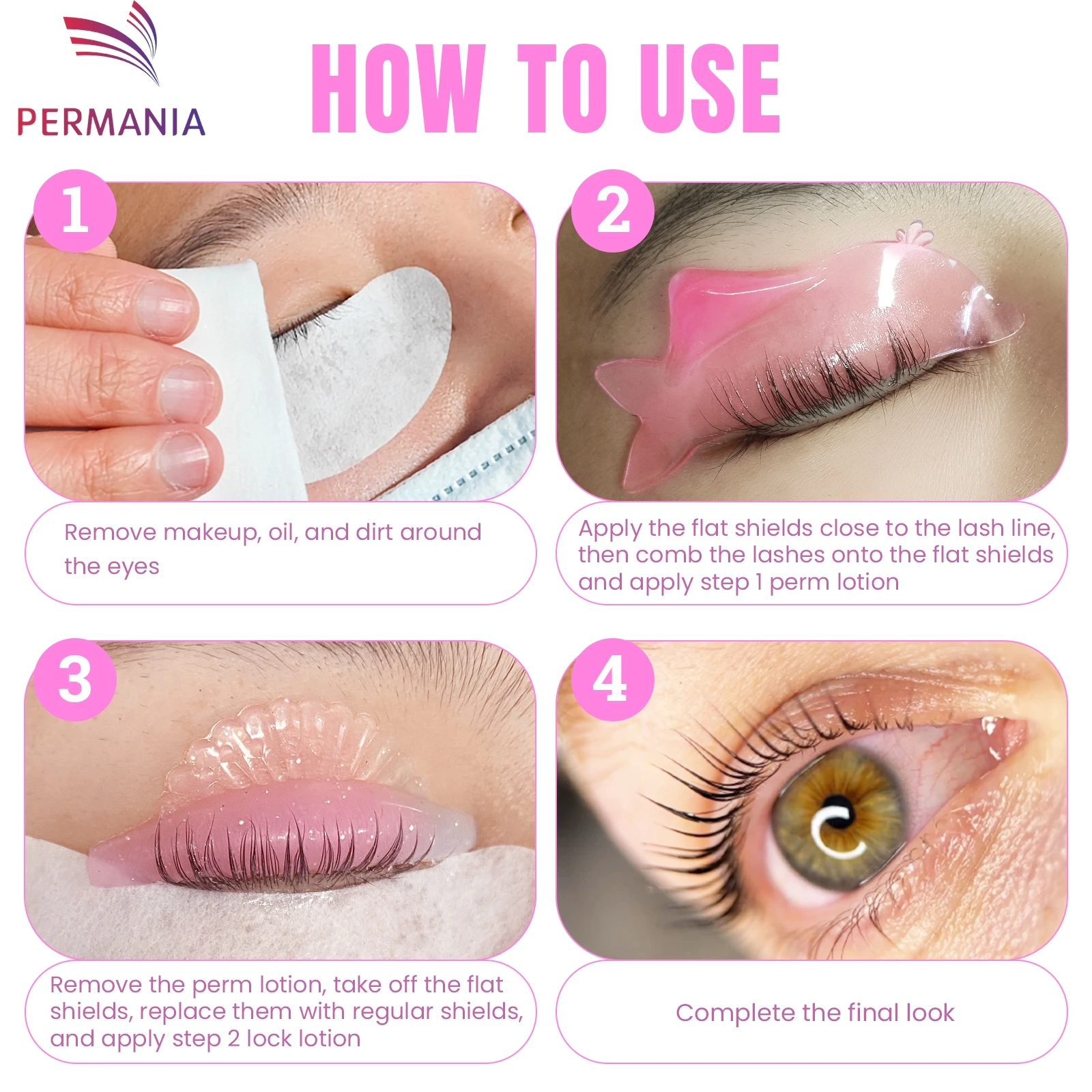 PERMANIA

HOW TO USE

1

Remove makeup, oil, and dirt around the eyes

2

Apply the flat shields close to the lash line, then comb the lashes onto the flat shields and apply step 1 perm lotion

3

Remove the perm lotion, take off the flat shields, replace them with regular shields, and apply step 2 lock lotion

4

Complete the final look