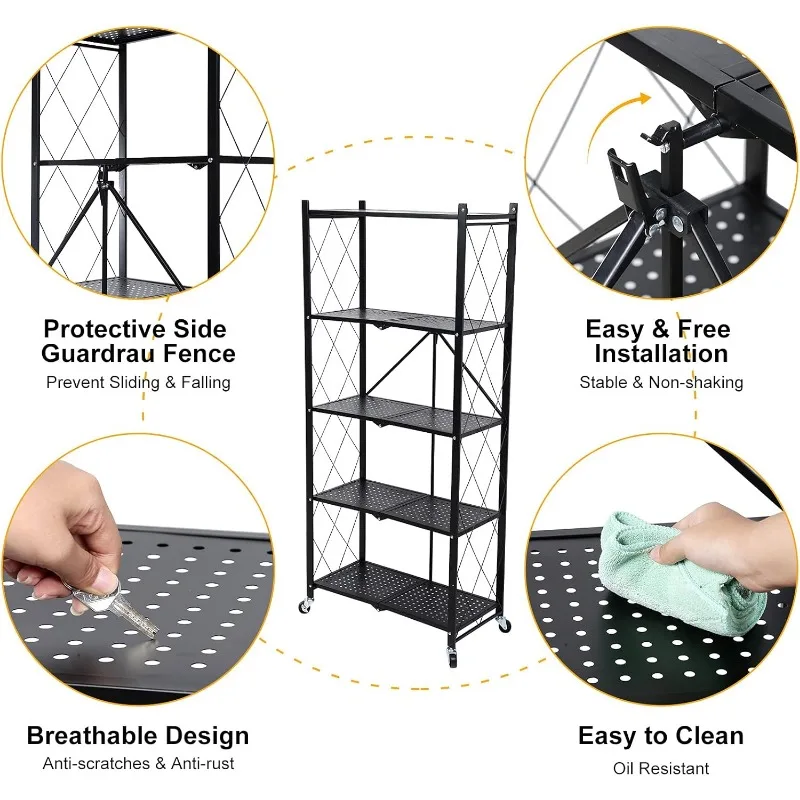 Protective Side Guardrau Fence
Prevent Sliding & Falling

Easy & Free Installation
Stable & Non-shaking

Breathable Design
Anti-scratches & Anti-rust

Easy to Clean
Oil Resistant