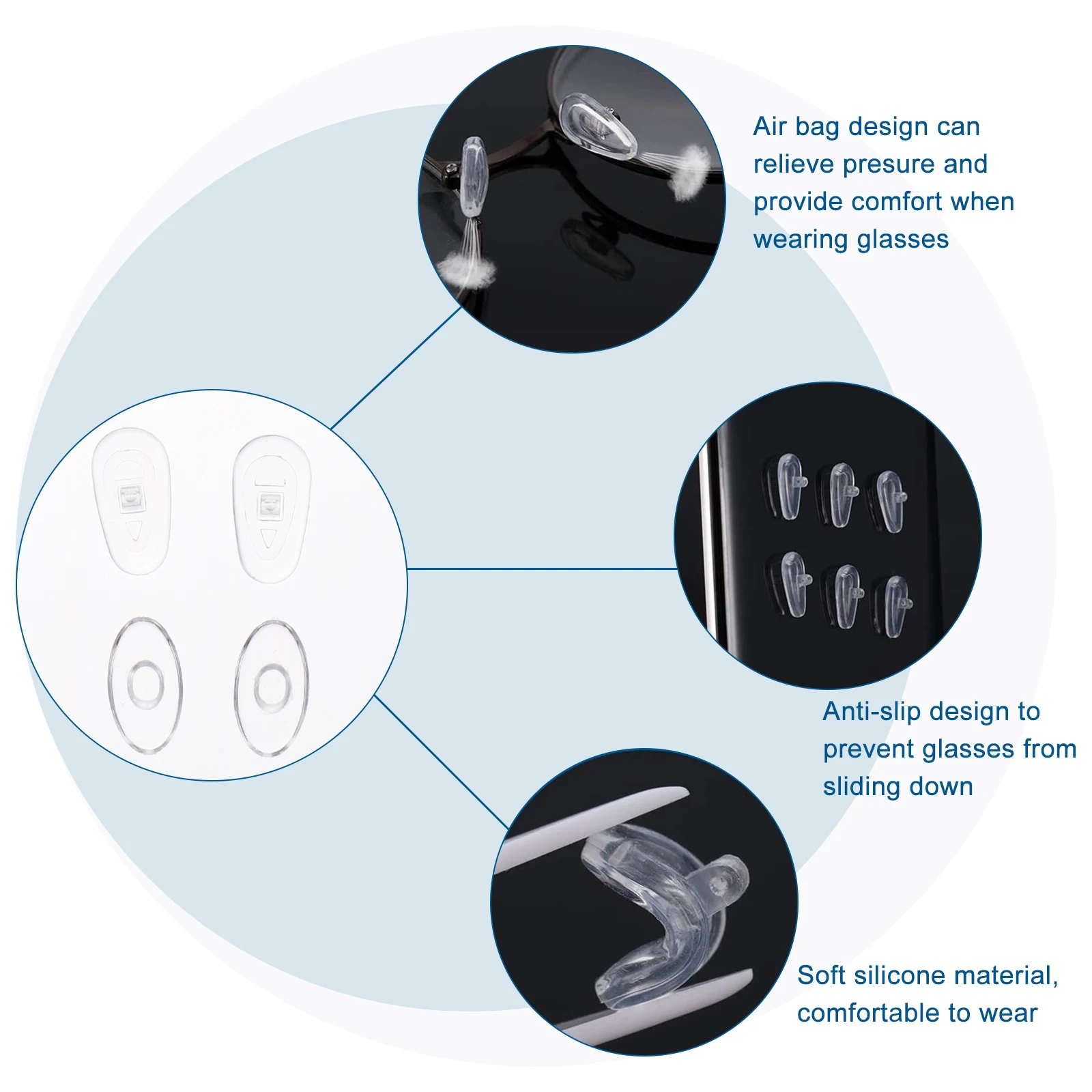 Air bag design can relieve presure and provide comfort when wearing glasses

Anti-slip design to prevent glasses from sliding down

Soft silicone material, comfortable to wear