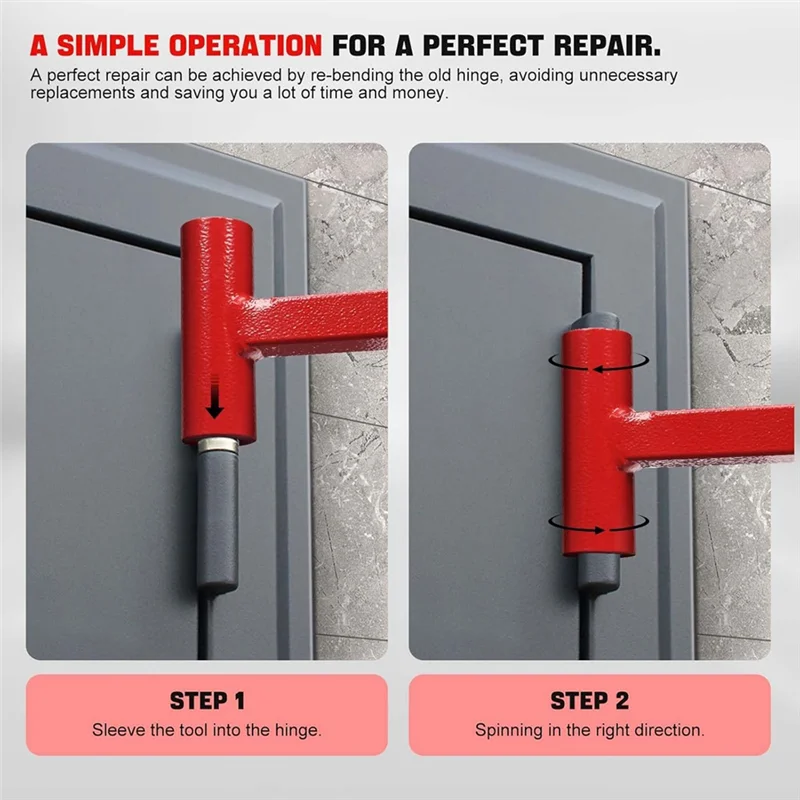 A SIMPLE OPERATION FOR A PERFECT REPAIR.

A perfect repair can be achieved by re-bending the old hinge, avoiding unnecessary replacements and saving you a lot of time and money.

STEP 1

Sleeve the tool into the hinge.

STEP 2

Spinning in the right direction.