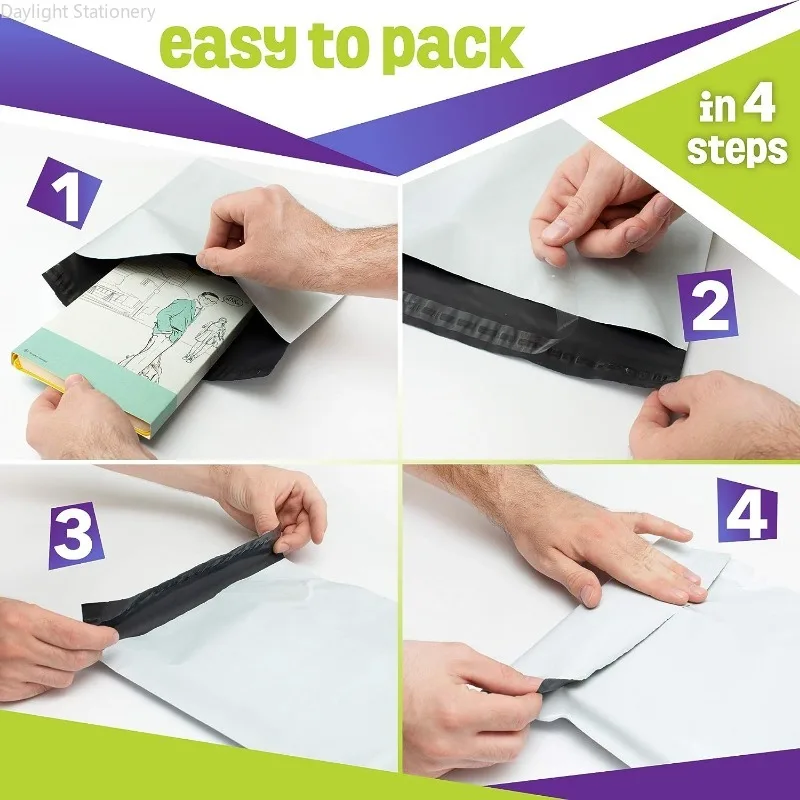 Daylight Stationery

easy to pack

in 4 steps

1

2

3

4