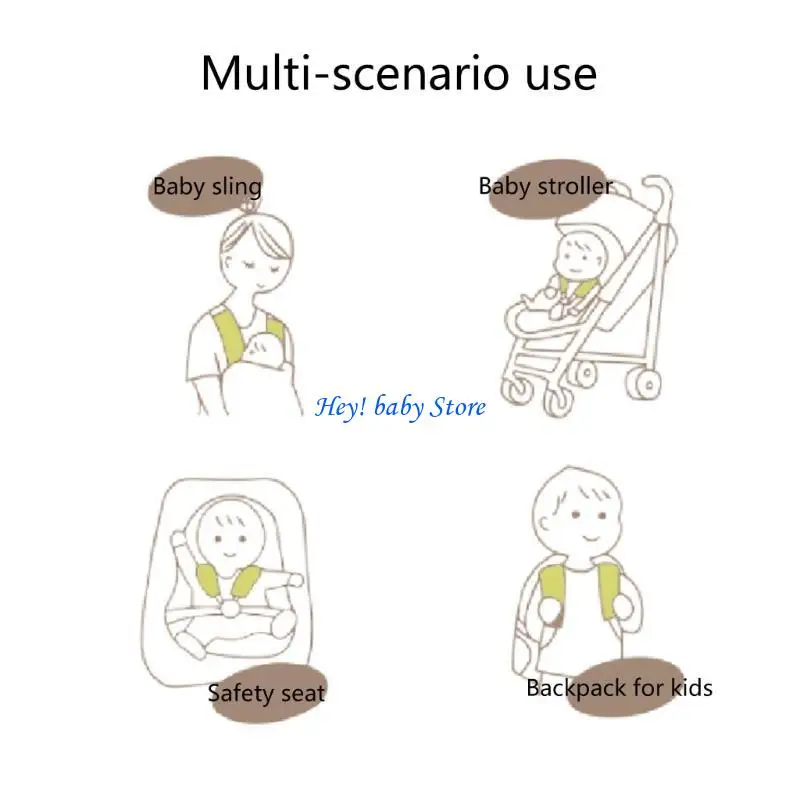 Multi-scenario use

Baby sling

Baby stroller

Hey! baby Store

Safety seat

Backpack for kids