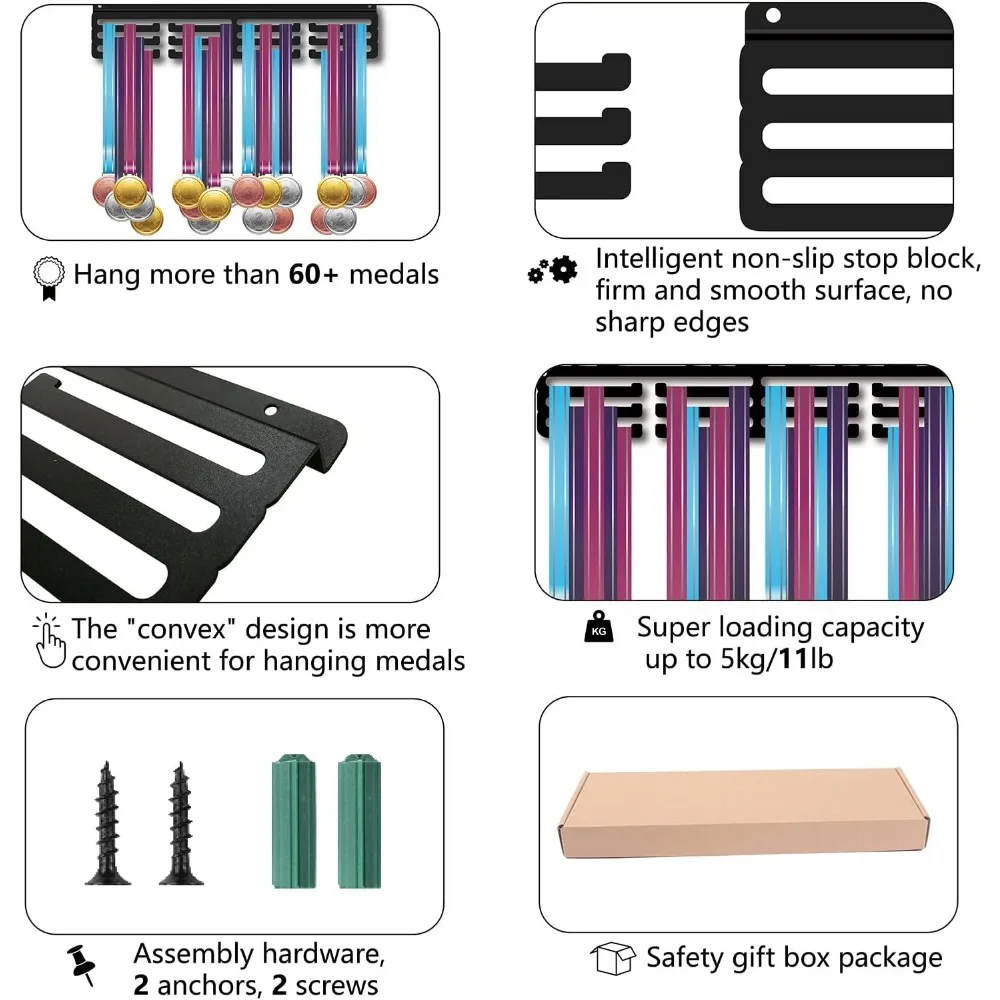 Hang more than 60+ medals

Intelligent non-slip stop block, firm and smooth surface, no sharp edges

The "convex" design is more convenient for hanging medals

KG Super loading capacity up to 5kg/11lb

Assembly hardware, 2 anchors, 2 screws

Safety gift box package