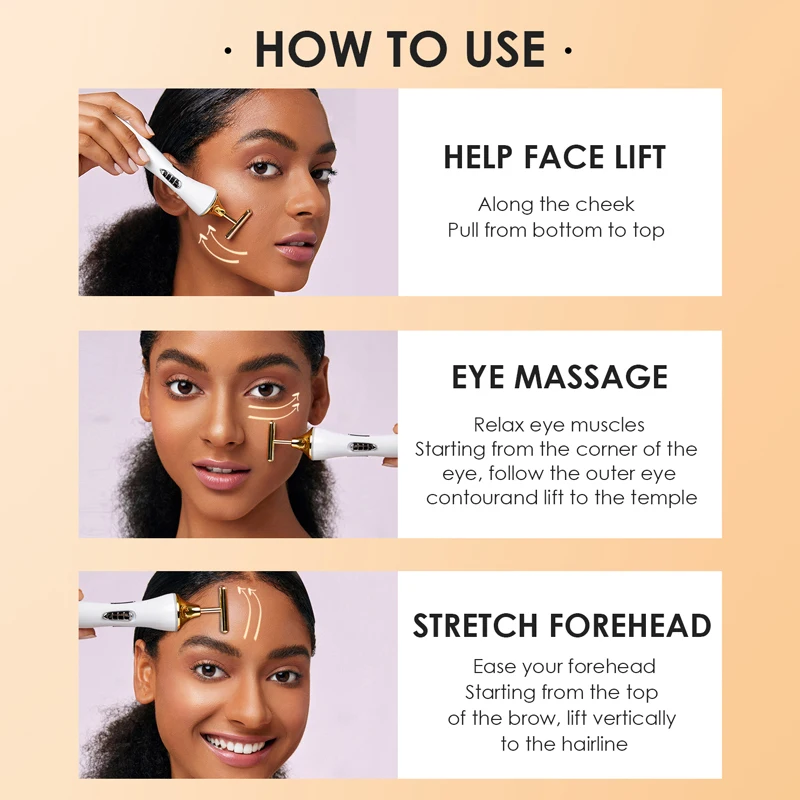 · HOW TO USE ·

HELP FACE LIFT

Along the cheek
Pull from bottom to top

EYE MASSAGE

Relax eye muscles
Starting from the corner of the eye, follow the outer eye contourand lift to the temple

STRETCH FOREHEAD

Ease your forehead
Starting from the top of the brow, lift vertically to the hairline