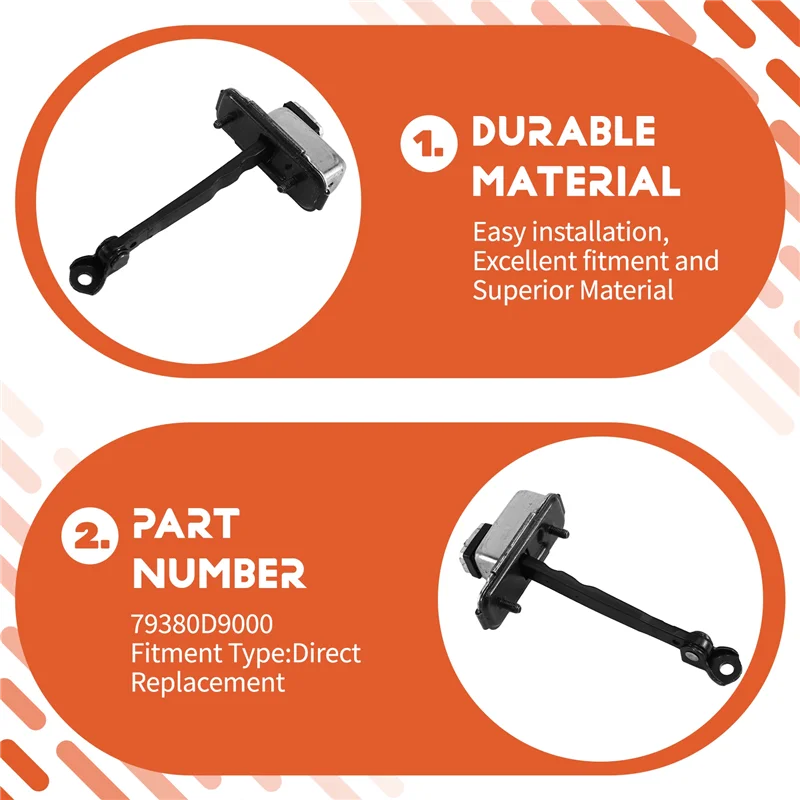 1. DURABLE MATERIAL

Easy installation, Excellent fitment and Superior Material

2. PART NUMBER

79380D9000
Fitment Type:Direct Replacement