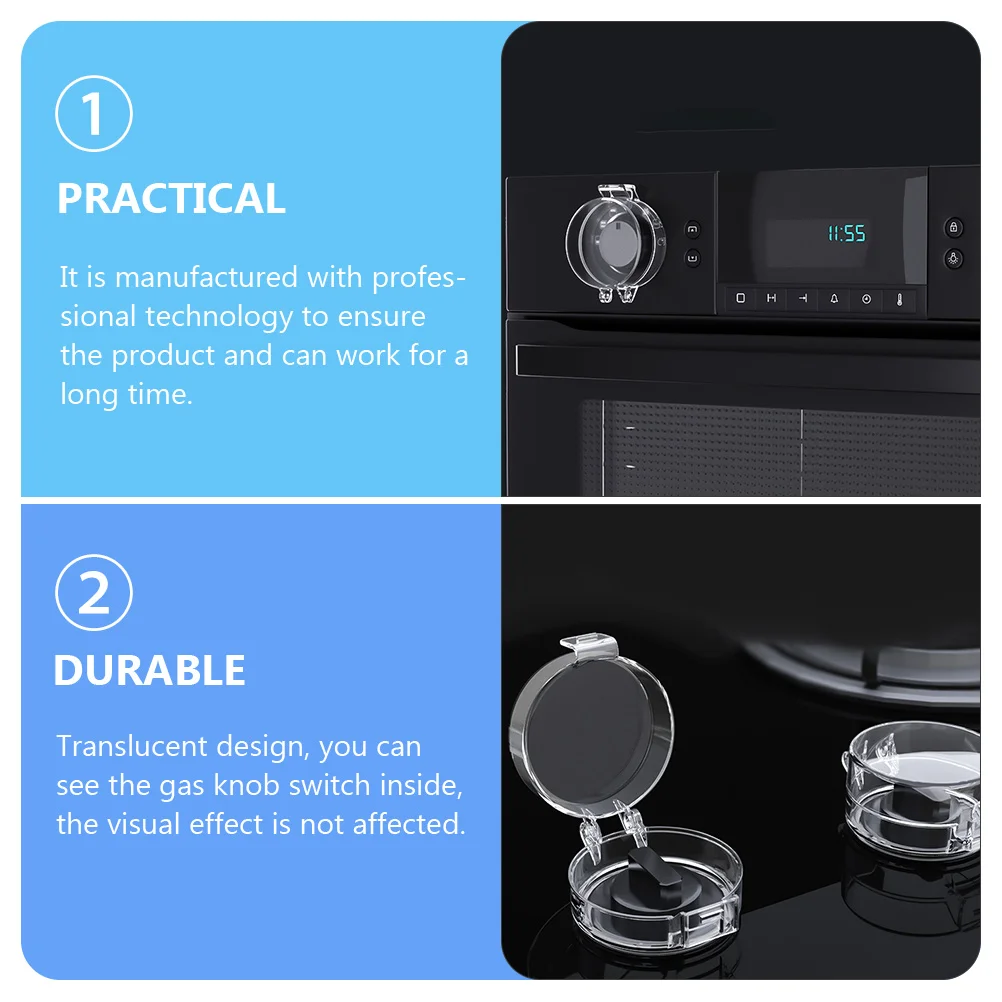 1

PRACTICAL

It is manufactured with professional technology to ensure the product and can work for a long time.

11:55

2

DURABLE

Translucent design, you can see the gas knob switch inside, the visual effect is not affected.