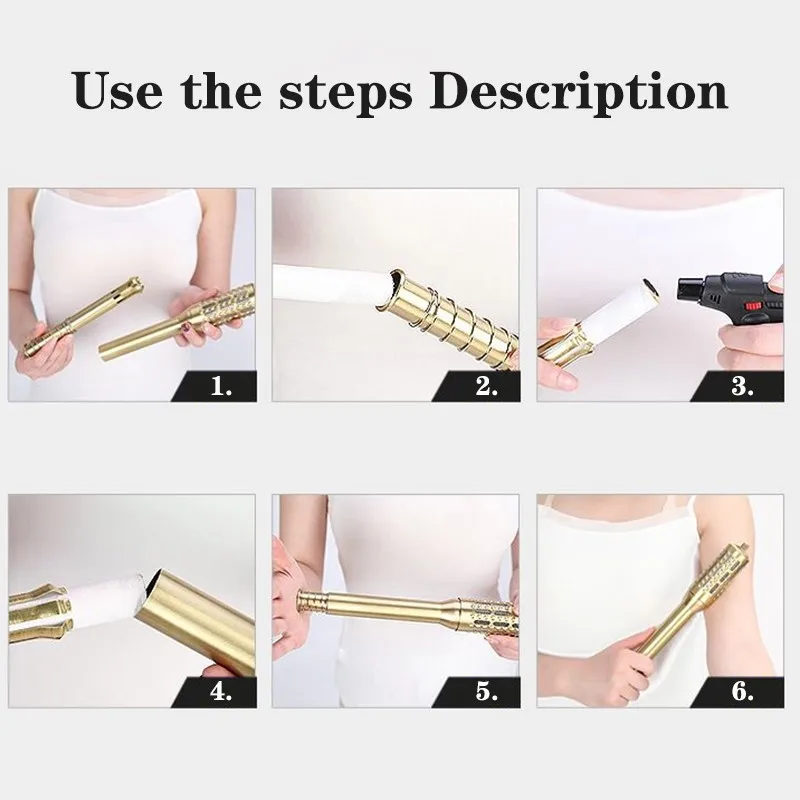 Use the steps Description

1.

2.

3.

4.

5.

6.