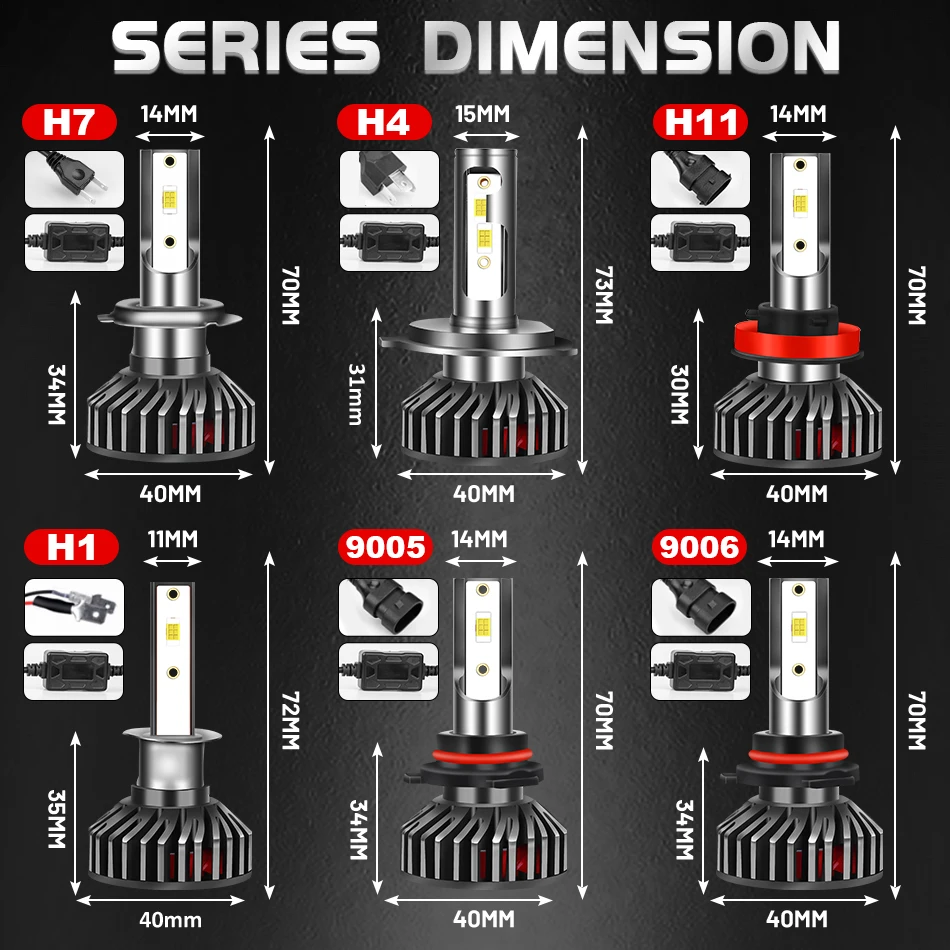 SERIES DIMENSION

H7
14MM
70MM
34MM
40MM

H4
15MM
73MM
31mm
40MM

H11
14MM
70MM
30MM
40MM

H1
11MM
72MM
35MM
40mm

9005
14MM
70MM
34MM
40MM

9006
14MM
70MM
34MM
40MM