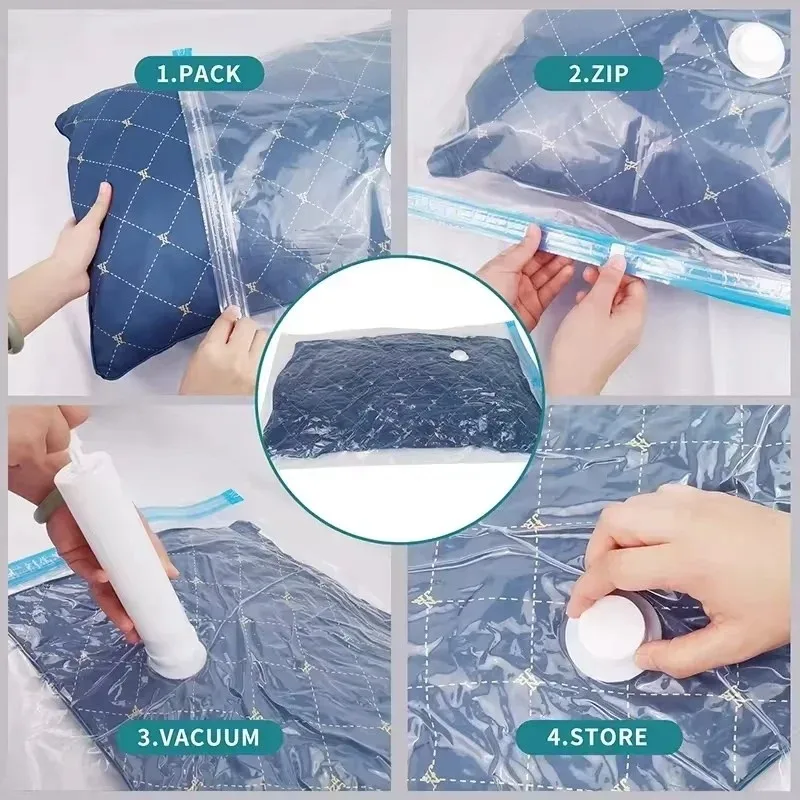 1.PACK

2.ZIP

3.VACUUM

4.STORE