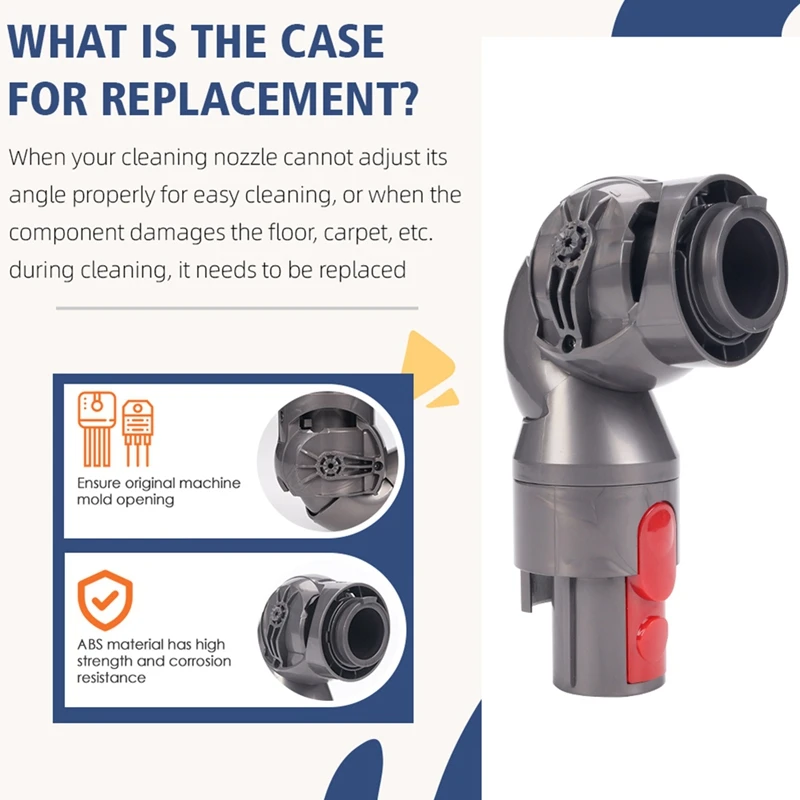 WHAT IS THE CASE FOR REPLACEMENT?

When your cleaning nozzle cannot adjust its angle properly for easy cleaning, or when the component damages the floor, carpet, etc. during cleaning, it needs to be replaced

Ensure original machine mold opening

ABS material has high strength and corrosion resistance