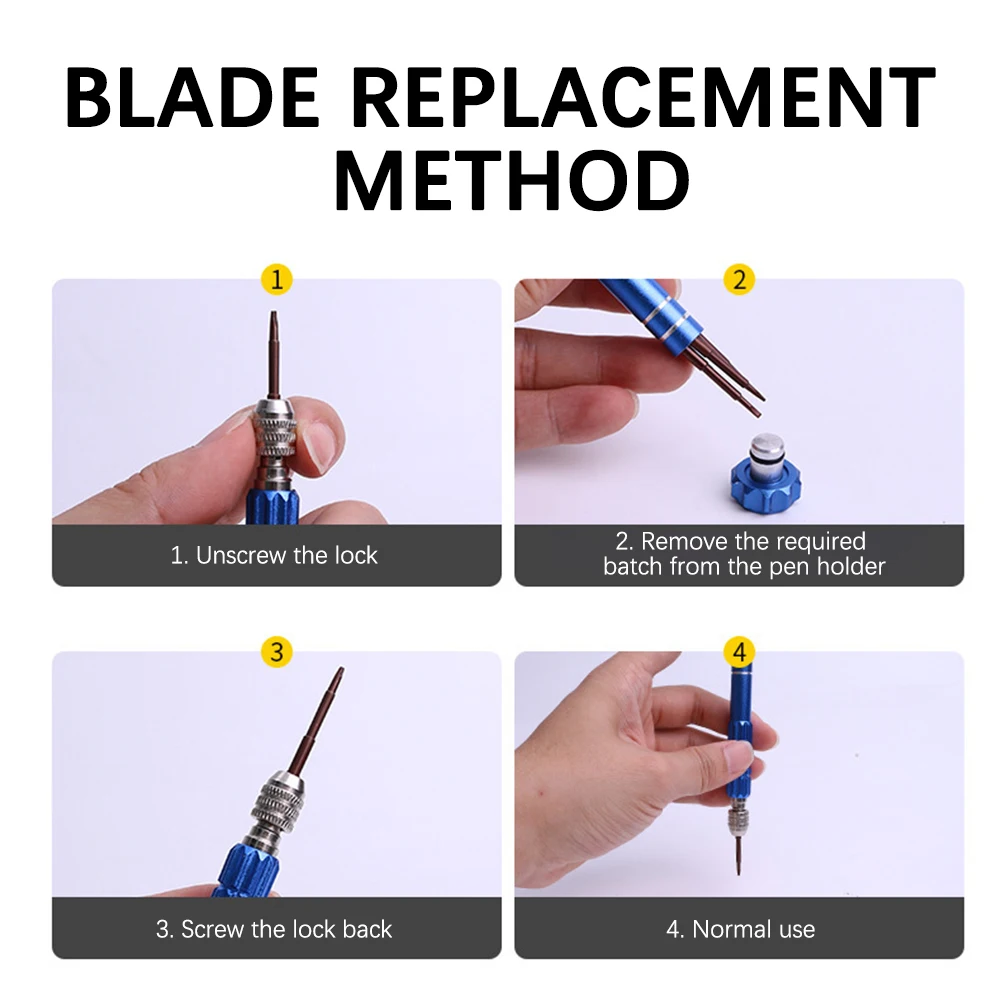 BLADE REPLACEMENT METHOD

1

1. Unscrew the lock

2

2. Remove the required batch from the pen holder

3

3. Screw the lock back

4

4. Normal use