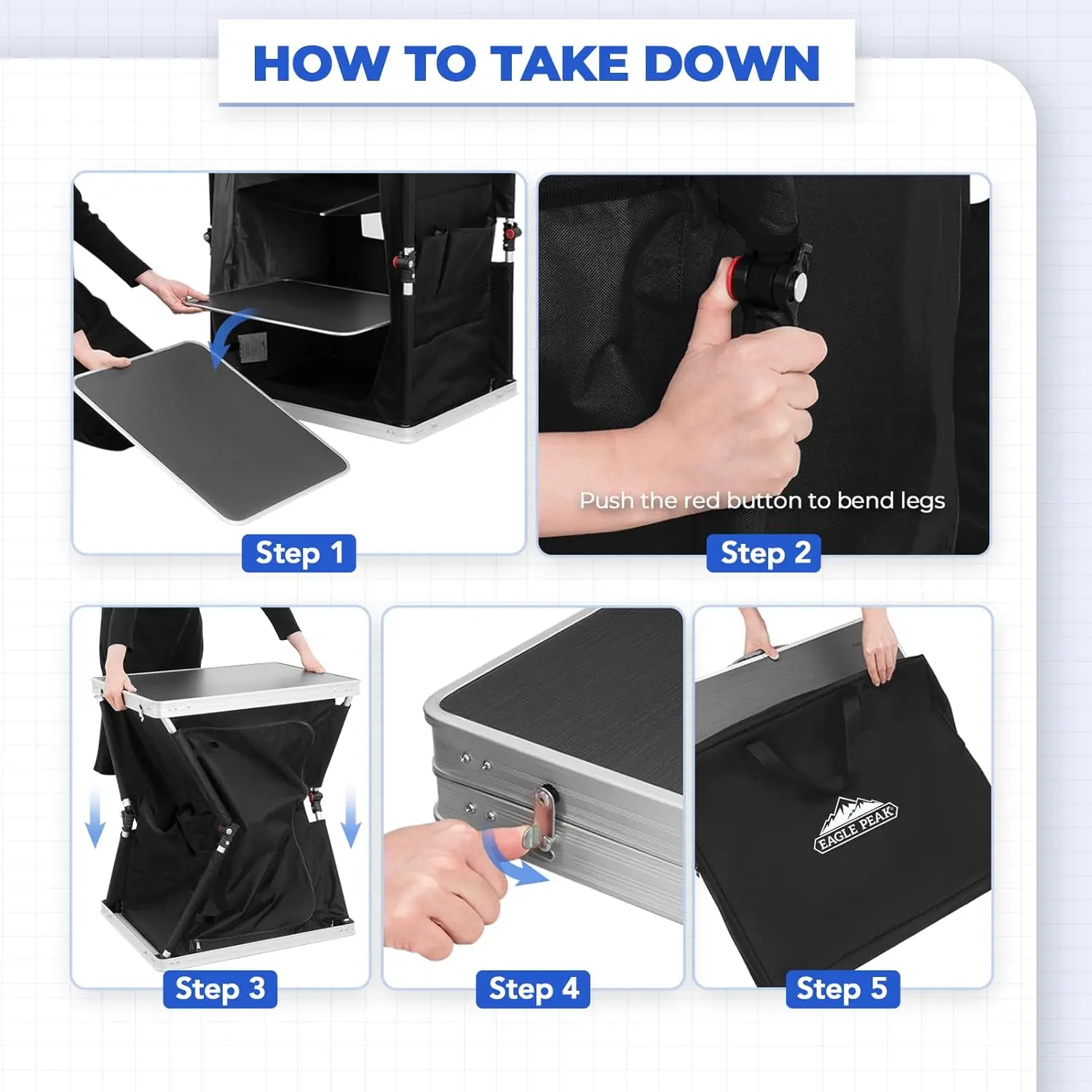 HOW TO TAKE DOWN

Step 1

Push the red button to bend legs

Step 2

Step 3

Step 4

EAGLE PEAK

Step 5