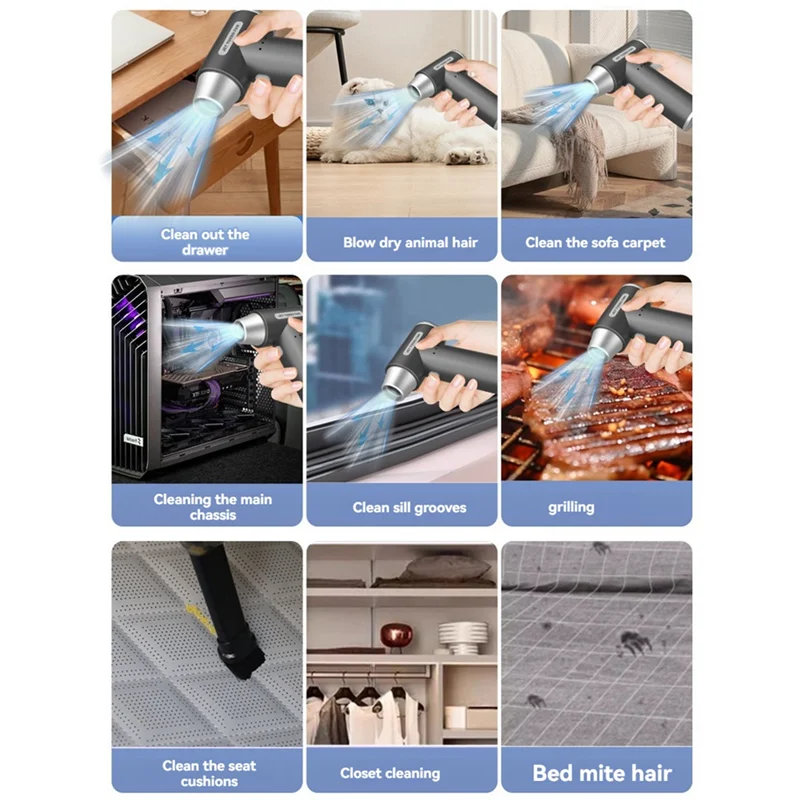 Clean out the drawer

Blow dry animal hair

Clean the sofa carpet

Cleaning the main chassis

Clean sill grooves

grilling

Clean the seat cushions

Closet cleaning

Bed mite hair