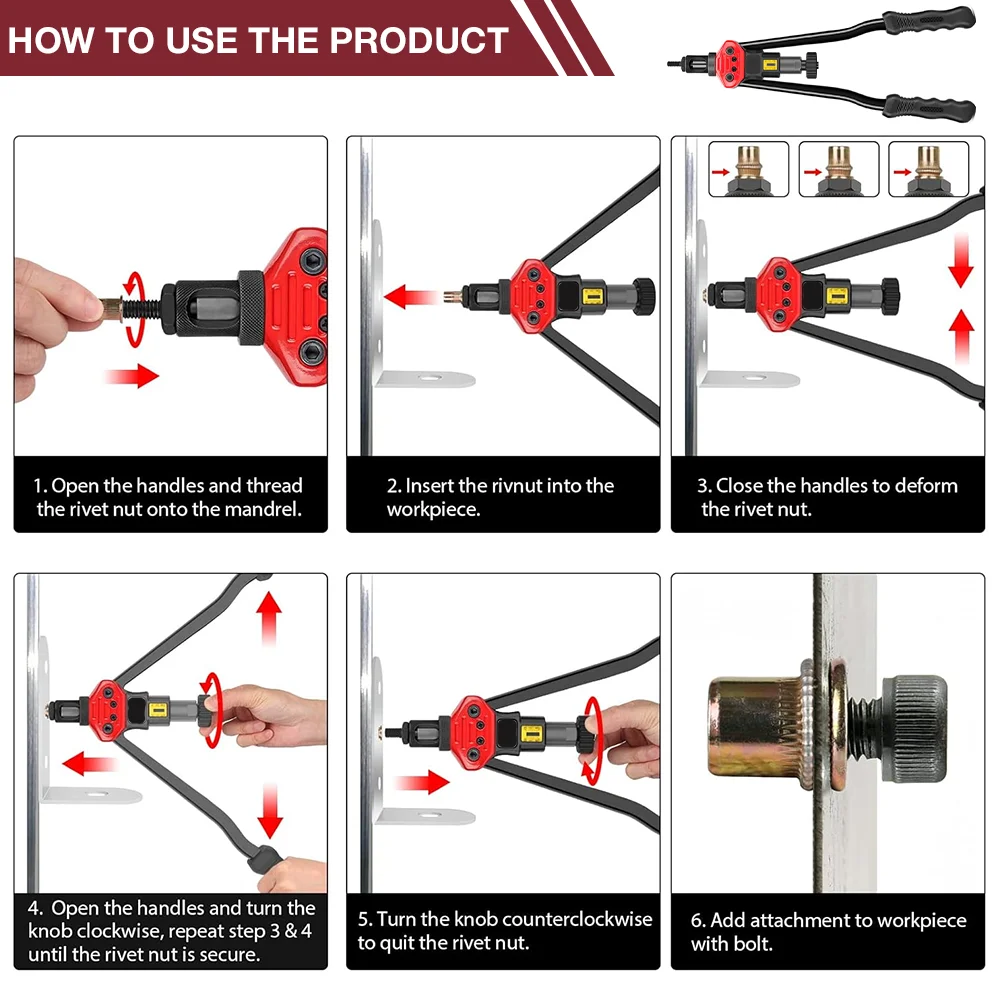 HOW TO USE THE PRODUCT

1. Open the handles and thread the rivet nut onto the mandrel.

2. Insert the rivnut into the workpiece.

3. Close the handles to deform the rivet nut.

4. Open the handles and turn the knob clockwise, repeat step 3 & 4 until the rivet nut is secure.

5. Turn the knob counterclockwise to quit the rivet nut.

6. Add attachment to workpiece with bolt.