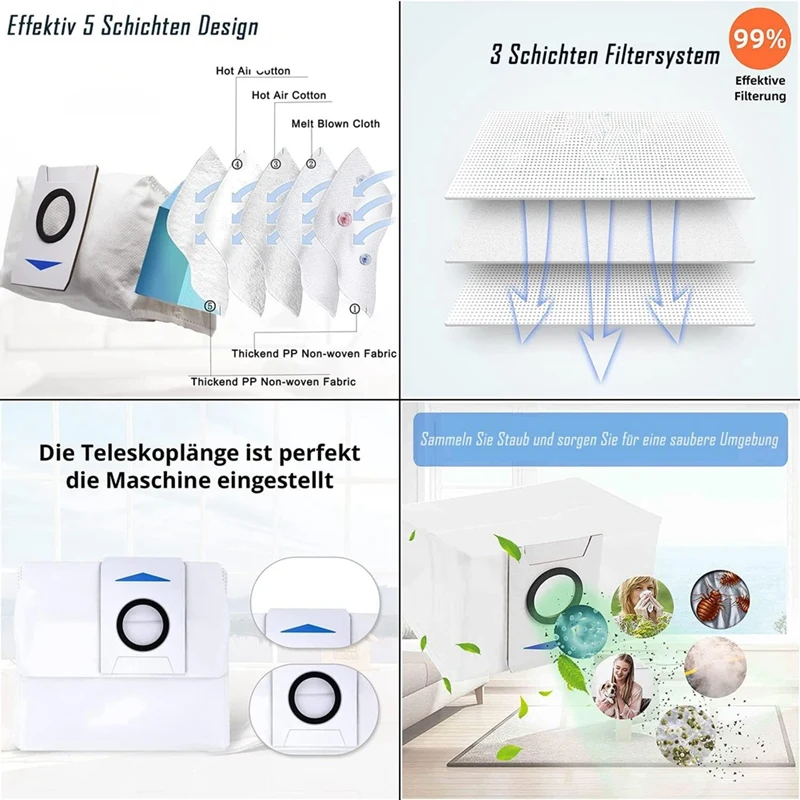 Effektiv 5 Schichten Design

Hot Air Cotton
Hot Air Cotton
Melt Blown Cloth
④
③
②
⑤
①
Thickend PP Non-woven Fabric
Thickend PP Non-woven Fabric

3 Schichten Filtersystem

99%
Effektive Filterung

Die Teleskoplänge ist perfekt die Maschine eingestellt

Sammeln Sie Staub und sorgen Sie für eine saubere Umgebung