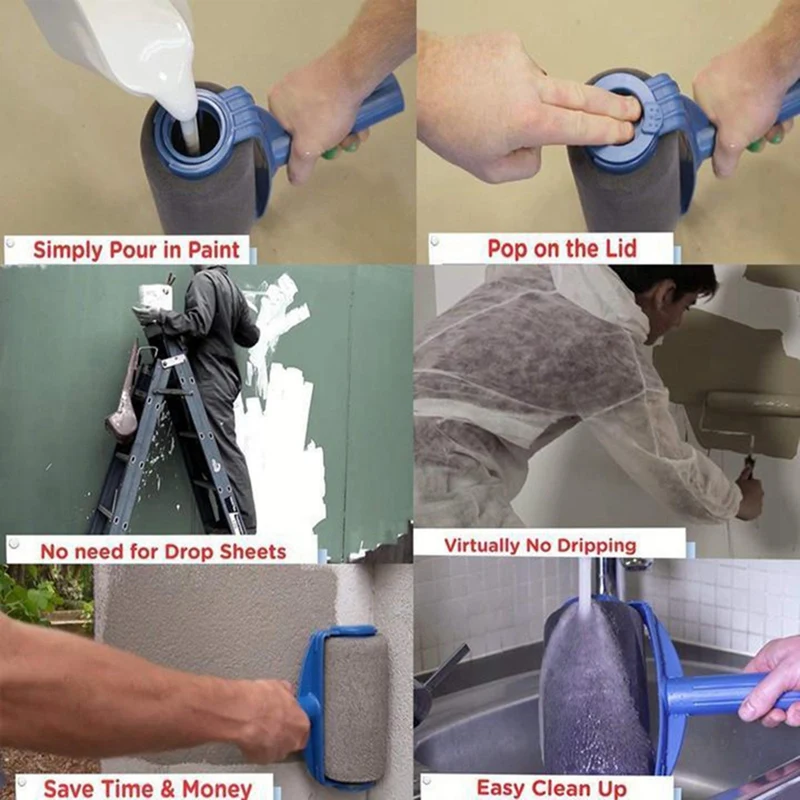 Simply Pour in Paint

Pop on the Lid

No need for Drop Sheets

Virtually No Dripping

Save Time & Money

Easy Clean Up