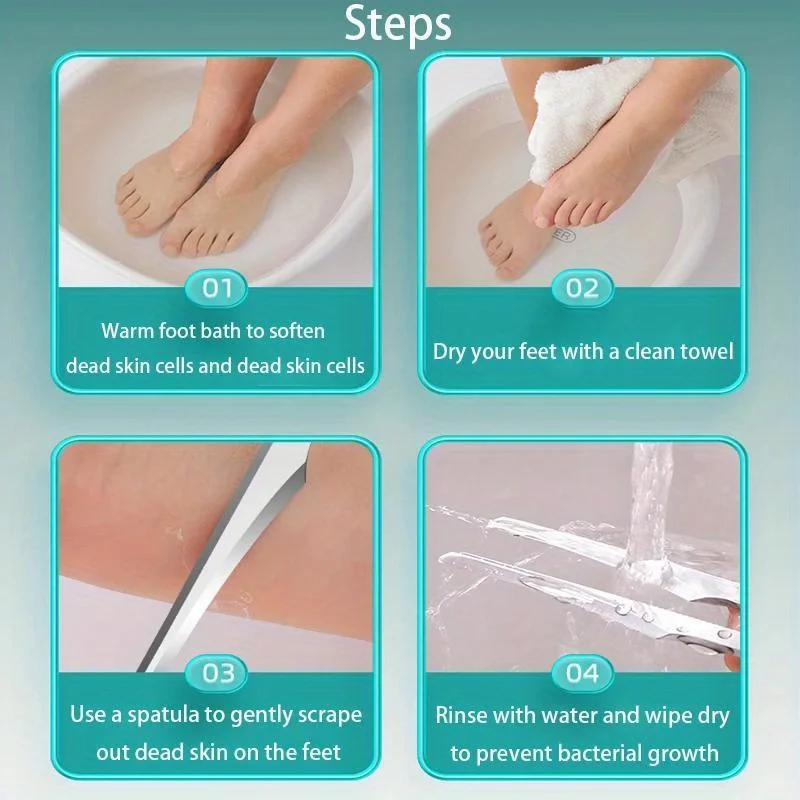 Steps

01
Warm foot bath to soften dead skin cells and dead skin cells

02
Dry your feet with a clean towel

03
Use a spatula to gently scrape out dead skin on the feet

04
Rinse with water and wipe dry to prevent bacterial growth