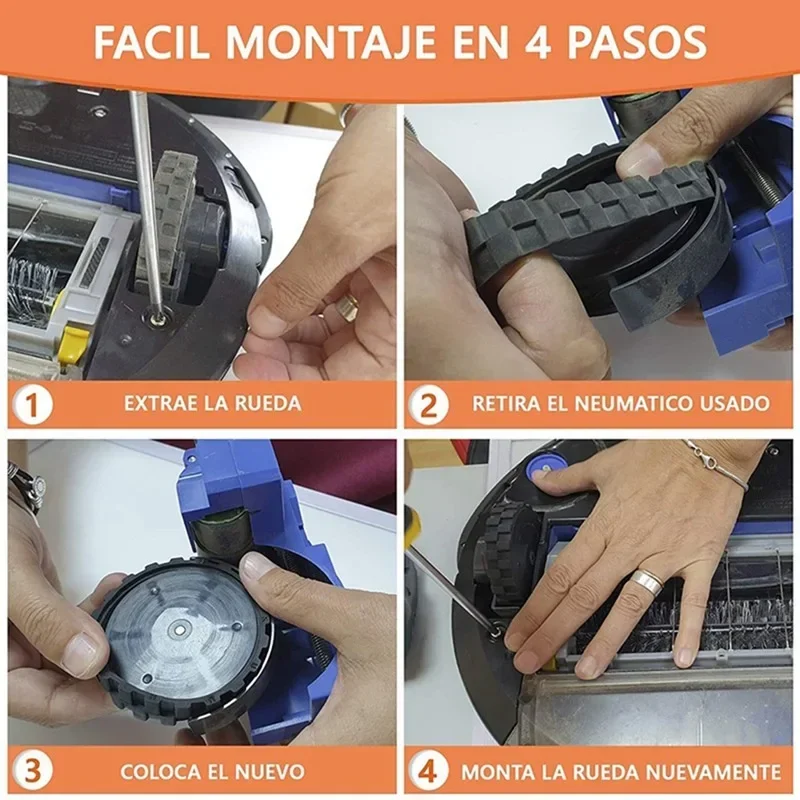 FACIL MONTAJE EN 4 PASOS

1 EXTRAE LA RUEDA

2 RETIRA EL NEUMATICO USADO

3 COLOCA EL NUEVO

4 MONTA LA RUEDA NUEVAMENTE