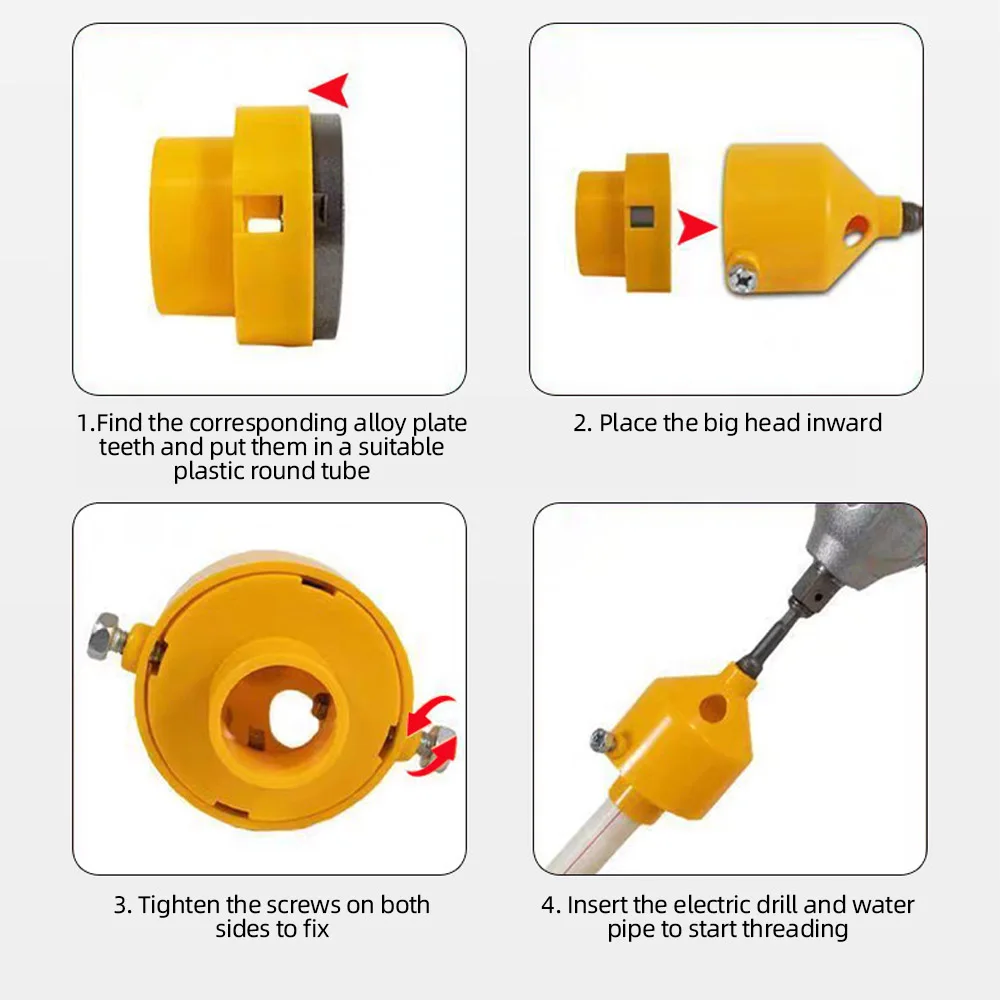 1.Find the corresponding alloy plate teeth and put them in a suitable plastic round tube

2. Place the big head inward

3. Tighten the screws on both sides to fix

4. Insert the electric drill and water pipe to start threading