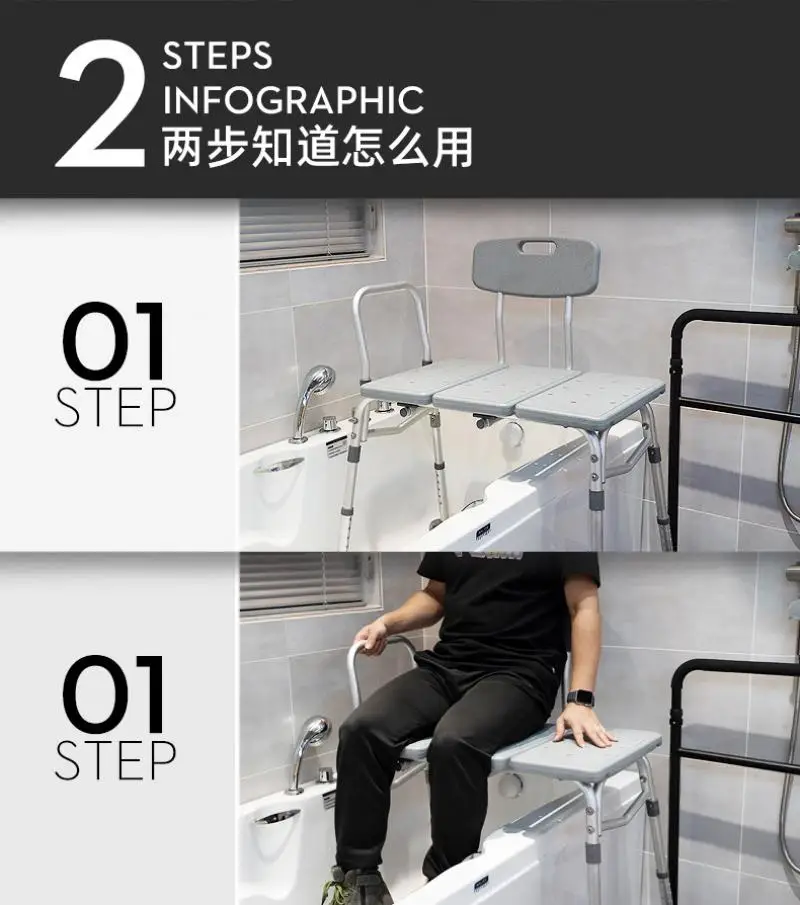 2 STEPS INFOGRAPHIC
两步知道怎么用

01
STEP

01
STEP