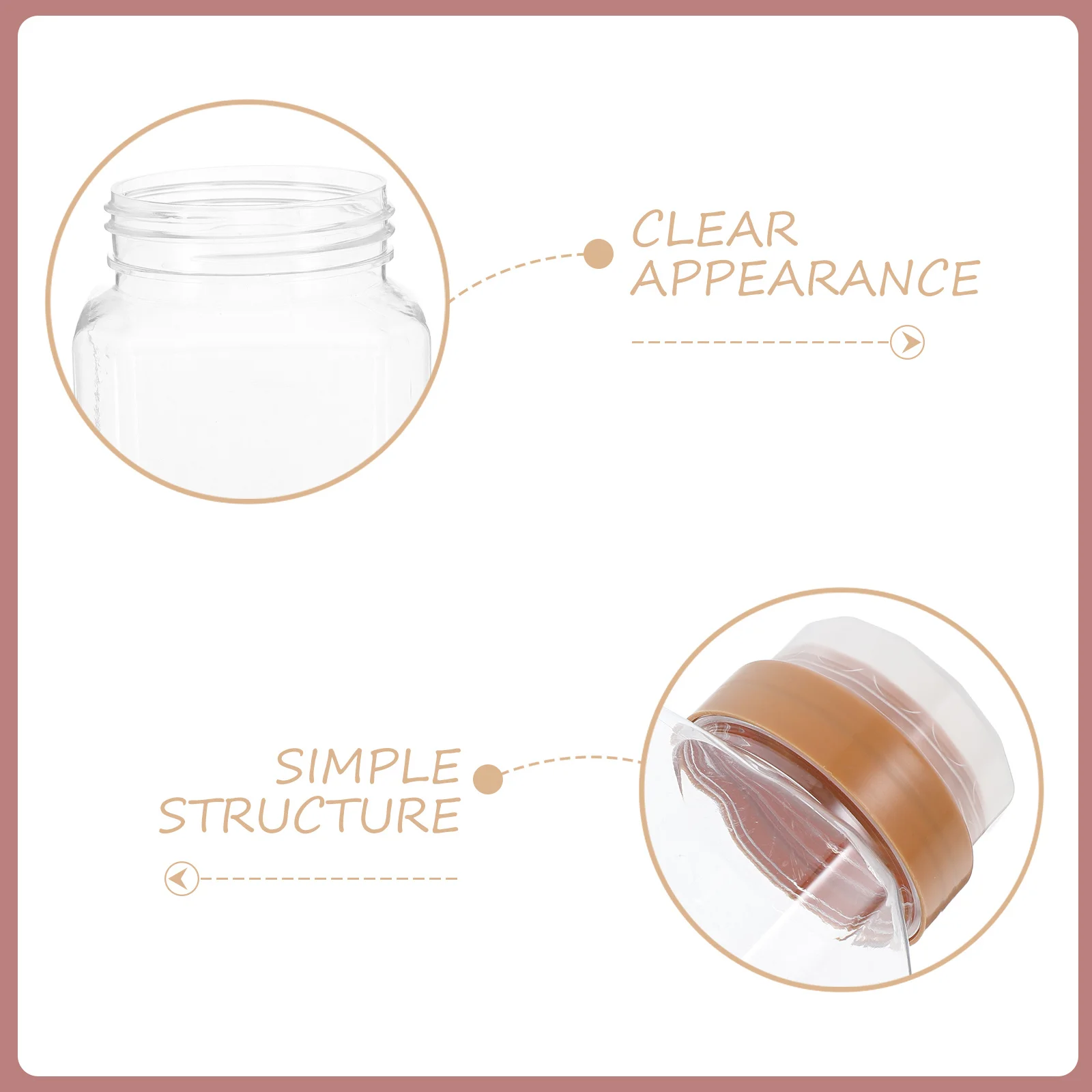 CLEAR APPEARANCE

SIMPLE STRUCTURE