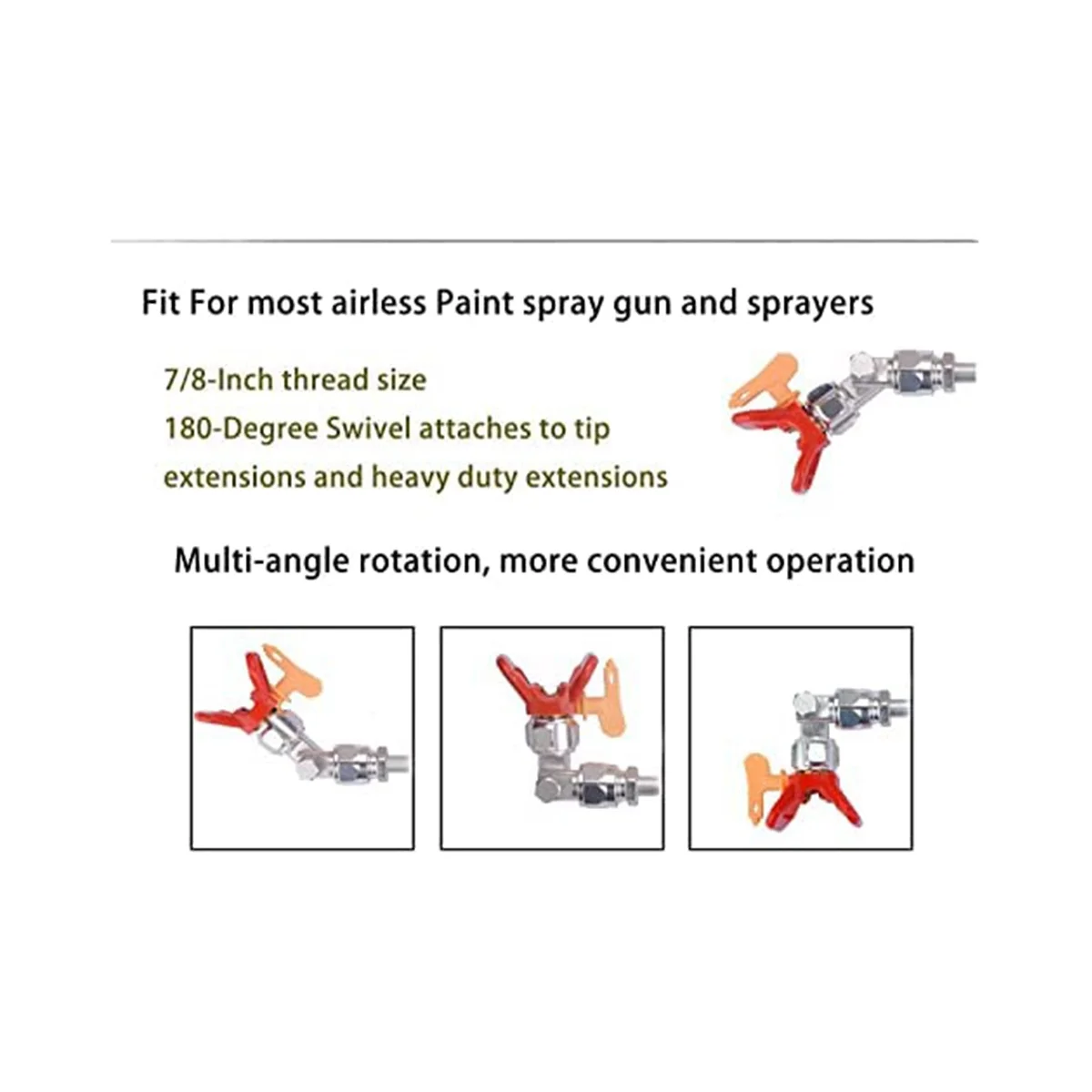 Fit For most airless Paint spray gun and sprayers

7/8-Inch thread size
180-Degree Swivel attaches to tip extensions and heavy duty extensions

Multi-angle rotation, more convenient operation