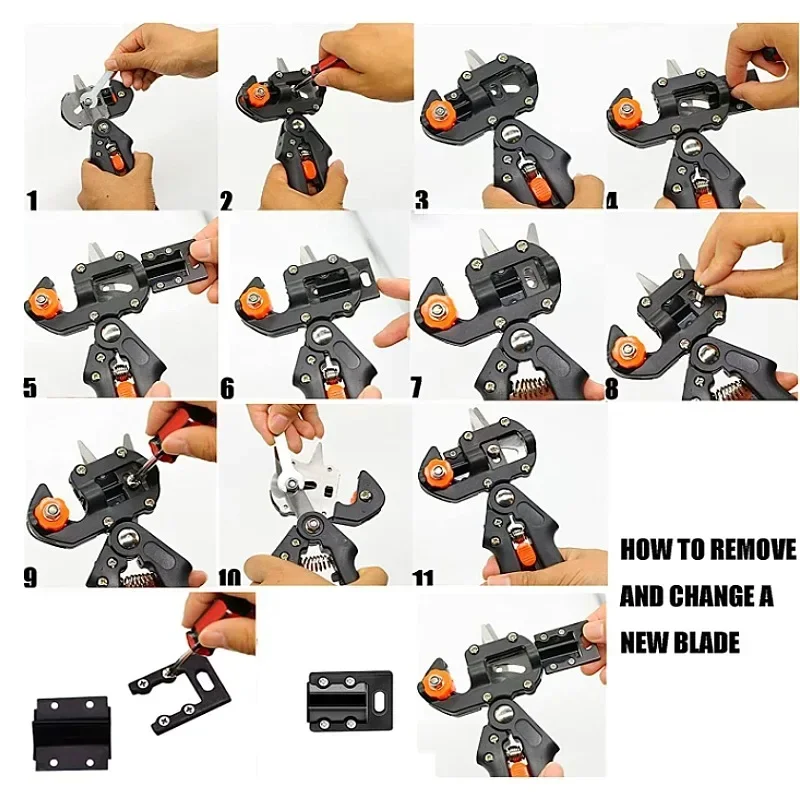 1

2

3

4

5

6

7

8

9

10

11

HOW TO REMOVE AND CHANGE A NEW BLADE