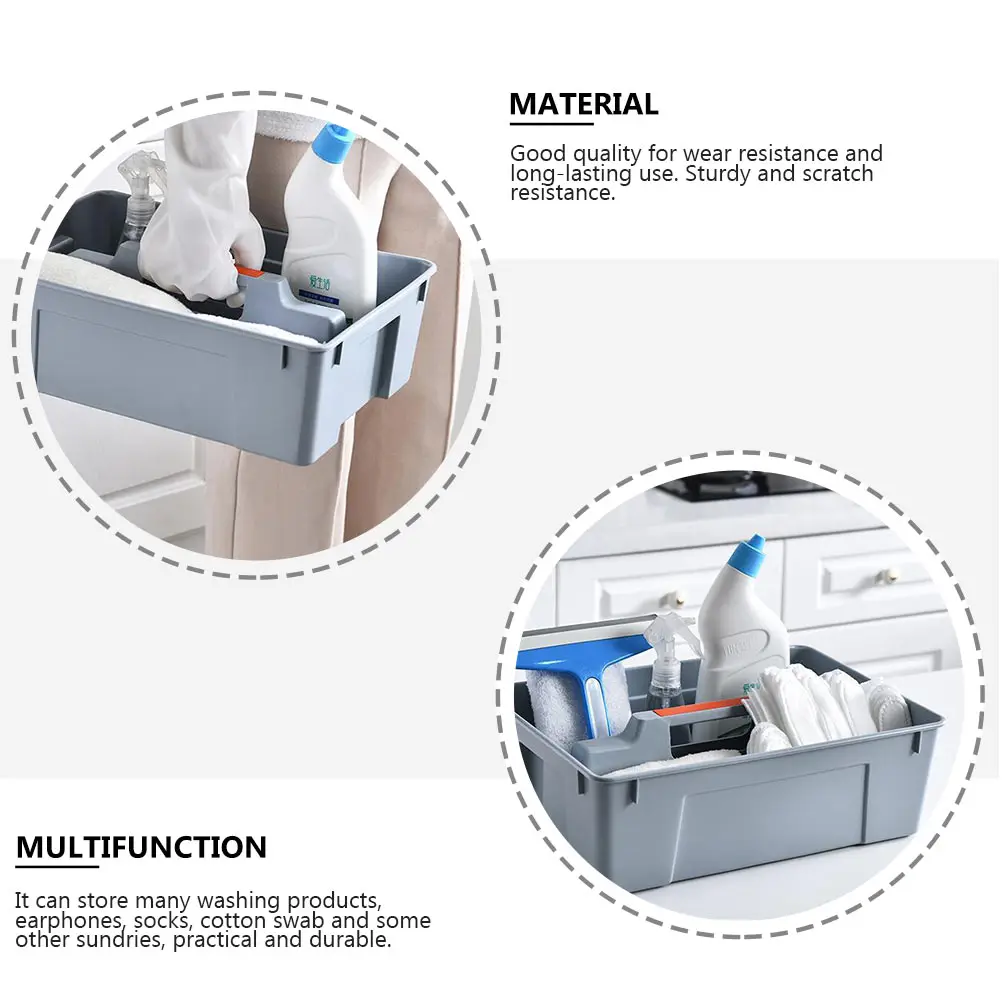 MATERIAL

Good quality for wear resistance and long-lasting use. Sturdy and scratch resistance.

MULTIFUNCTION

It can store many washing products, earphones, socks, cotton swab and some other sundries, practical and durable.